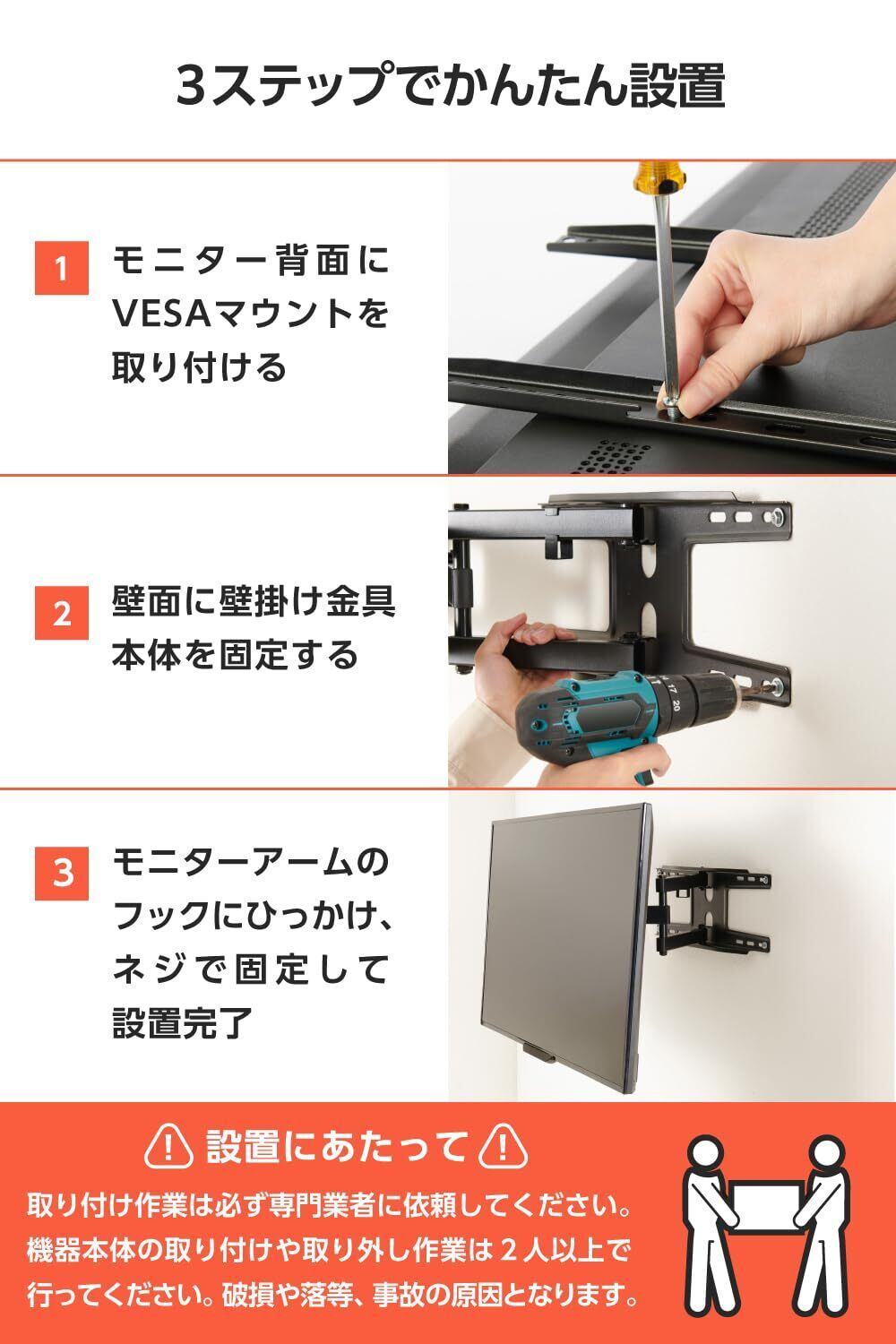 3ステップでかんたん設置

1 モニター背面にVESAマウントを取り付ける

2 壁面に壁掛け金具本体を固定する

17 20

3 モニターアームのフックにひっかけ、ネジで固定して設置完了

設置にあたって

取り付け作業は必ず専門業者に依頼してください。機器本体の取り付けや取り外し作業は２人以上で行ってください。破損や落等、事故の原因となります。