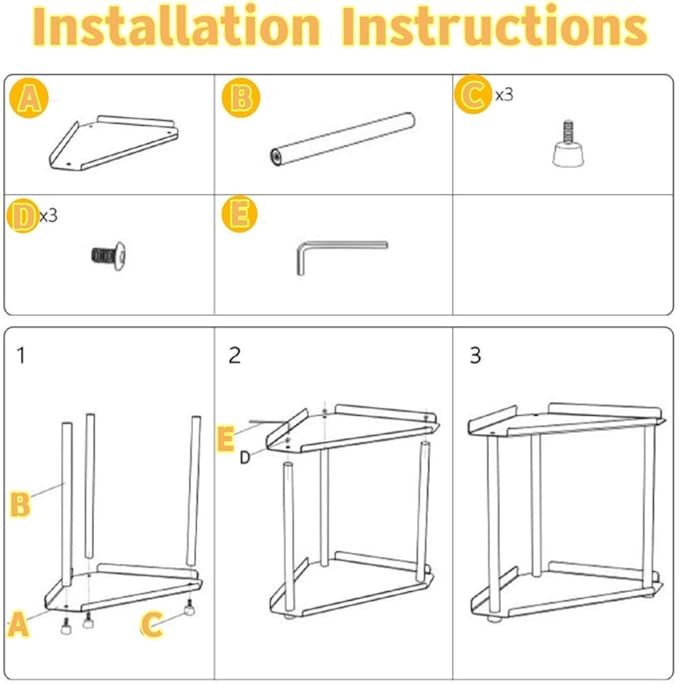 Installation Instructions

A

B

C x3

D x3

E

1

B

A

C

2

E

D

3