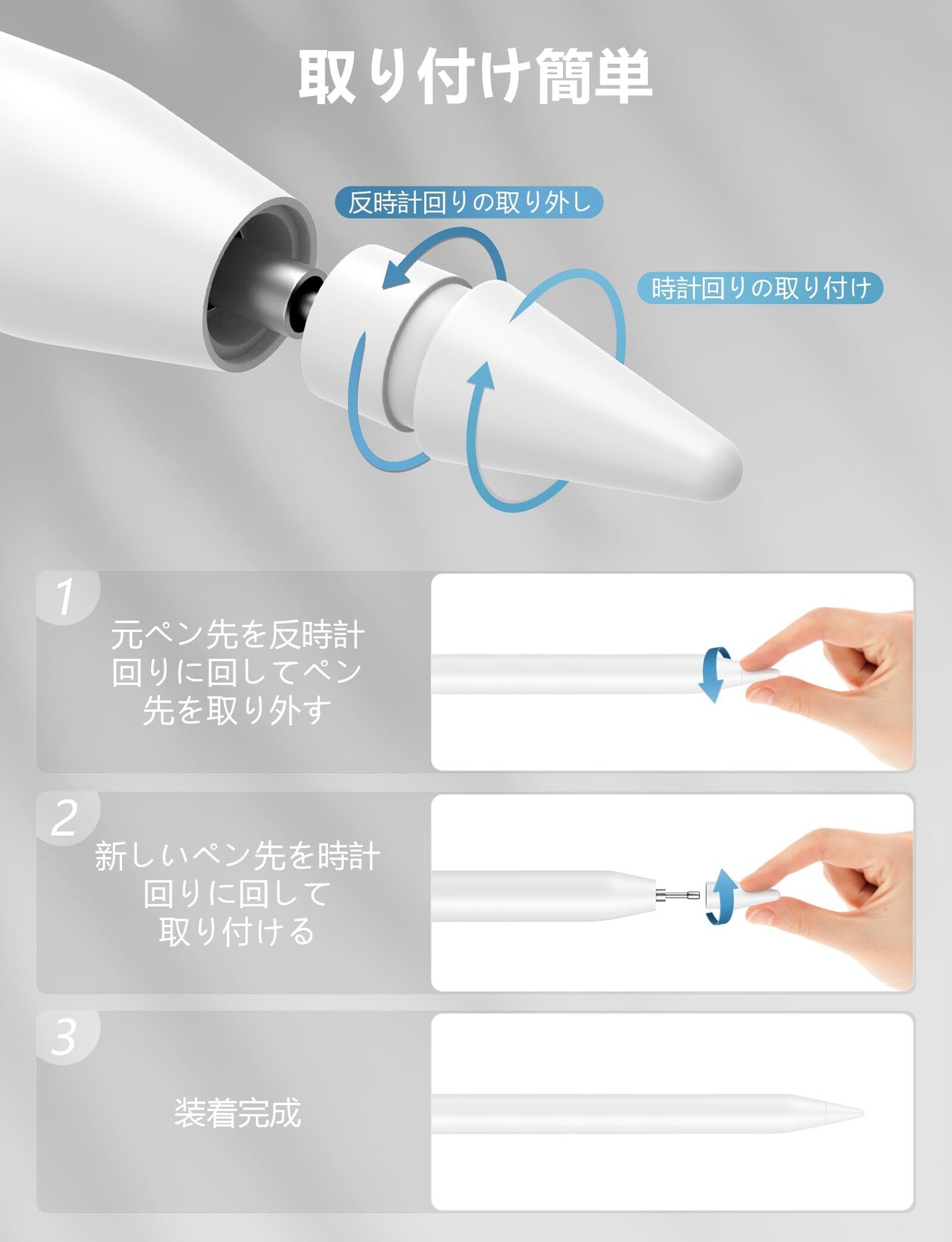 取り付け簡単

反時計回りの取り外し

時計回りの取り付け

1

元ペン先を反時計回りに回してペン先を取り外す

2

新しいペン先を時計回りに回して取り付ける

3

装着完成