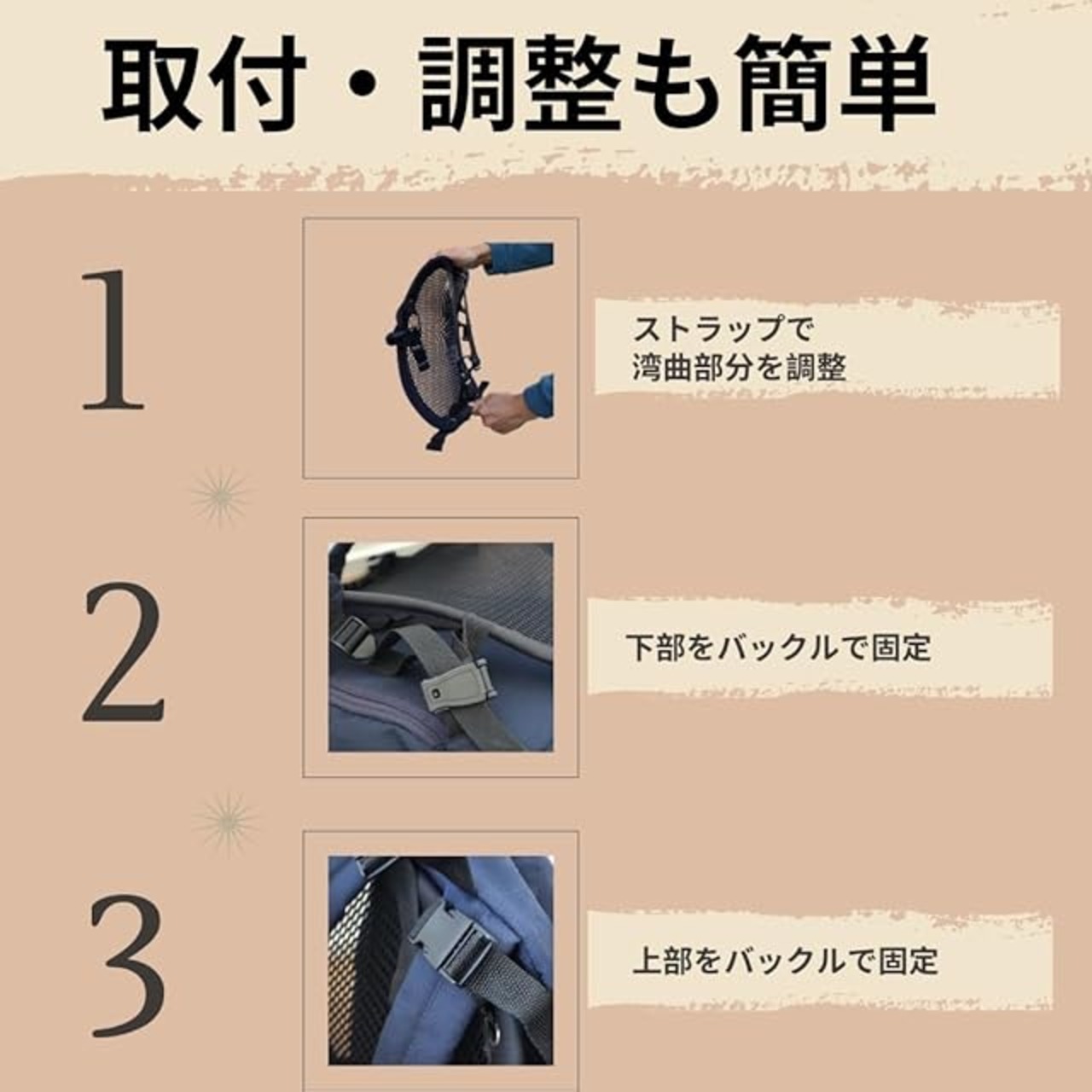 取付・調整も簡単

1

ストラップで
湾曲部分を調整

2

下部をバックルで固定

3

上部をバックルで固定