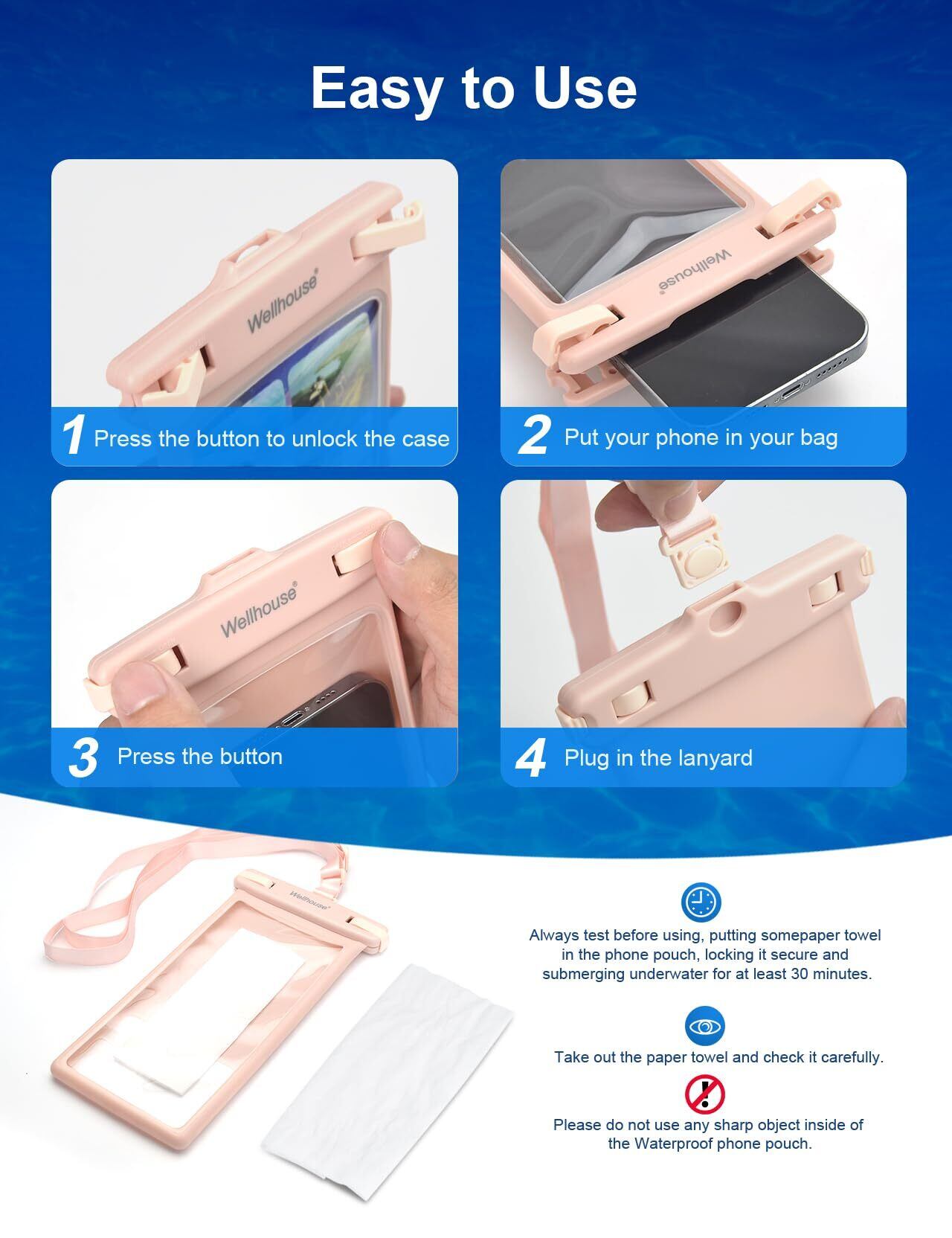 Easy to Use

Wellhouse®

1 Press the button to unlock the case

Wellhouse®

2 Put your phone in your bag

Wellhouse®

3 Press the button

4 Plug in the lanyard

Wellhouse®

Always test before using, putting somepaper towel in the phone pouch, locking it secure and submerging underwater for at least 30 minutes.

Take out the paper towel and check it carefully.

Please do not use any sharp object inside of the Waterproof phone pouch.