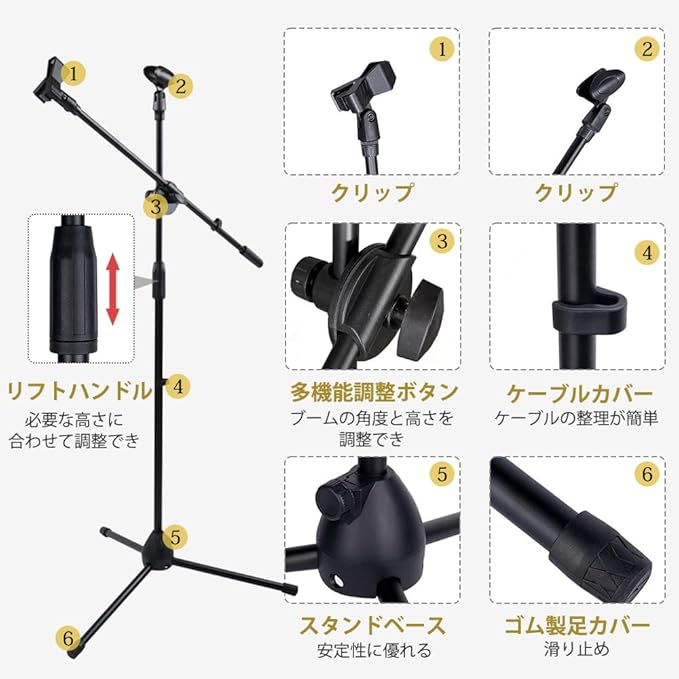 1
2
3
4
5
6

リフトハンドル
必要な高さに合わせて調整でき

1
クリップ

2
クリップ

3
多機能調整ボタン
ブームの角度と高さを調整でき

4
ケーブルカバー
ケーブルの整理が簡単

5
スタンドベース
安定性に優れる

6
ゴム製足カバー
滑り止め