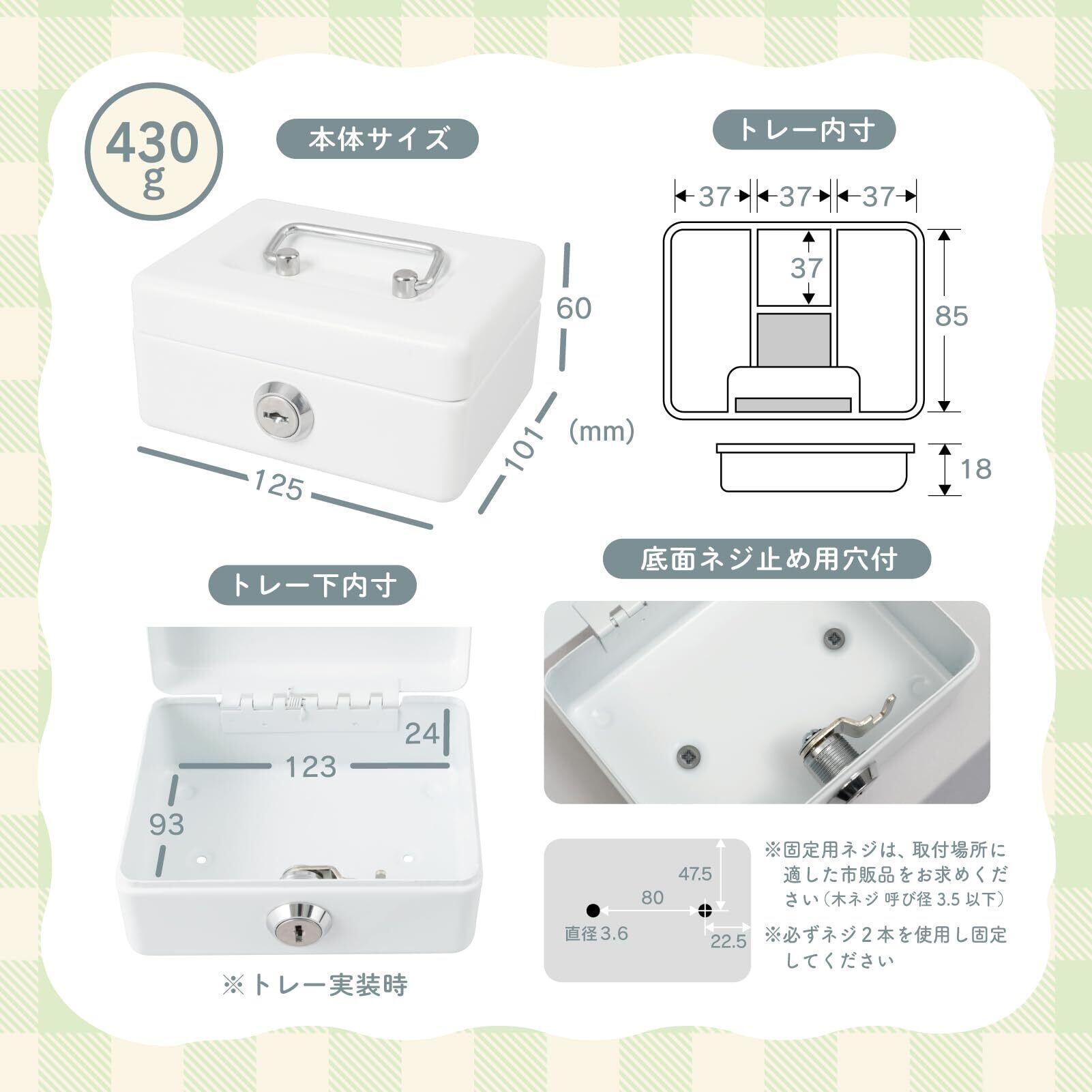 430 g

本体サイズ

60

101

125

(mm)

トレー内寸

37 37 37

37

85

18

トレー下内寸

24

123

93

※トレー実装時

底面ネジ止め用穴付

47.5

80

直径3.6

22.5

※固定用ネジは、取付場所に適した市販品をお求めください（木ネジ 呼び径 3.5 以下）

※必ずネジ２本を使用し固定してください