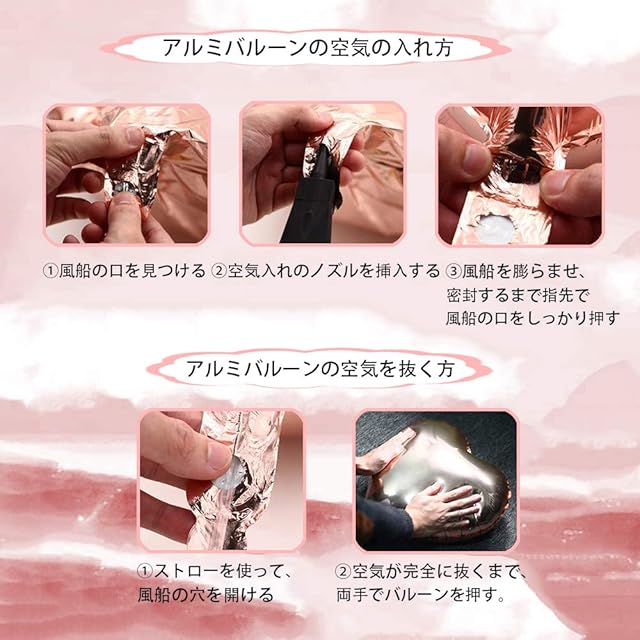 アルミバルーンの空気の入れ方

①風船の口を見つける

②空気入れのノズルを挿入する

③風船を膨らませ、密封するまで指先で風船の口をしっかり押す

アルミバルーンの空気を抜く方

①ストローを使って、風船の穴を開ける

②空気が完全に抜くまで、両手でバルーンを押す。