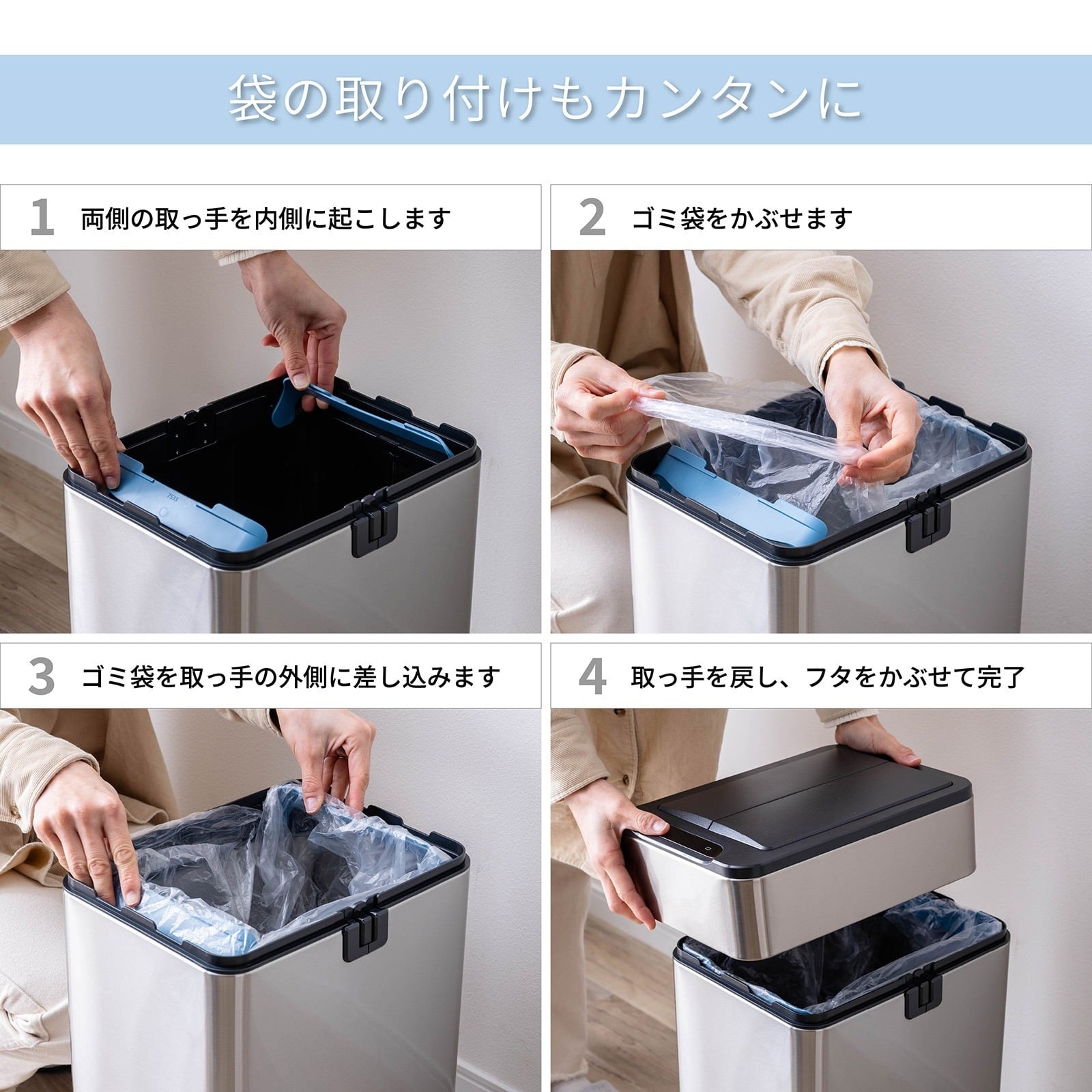 袋の取り付けもカンタンに

1 両側の取っ手を内側に起こします

2 ゴミ袋をかぶせます

3 ゴミ袋を取っ手の外側に差し込みます

4 取っ手を戻し、フタをかぶせて完了