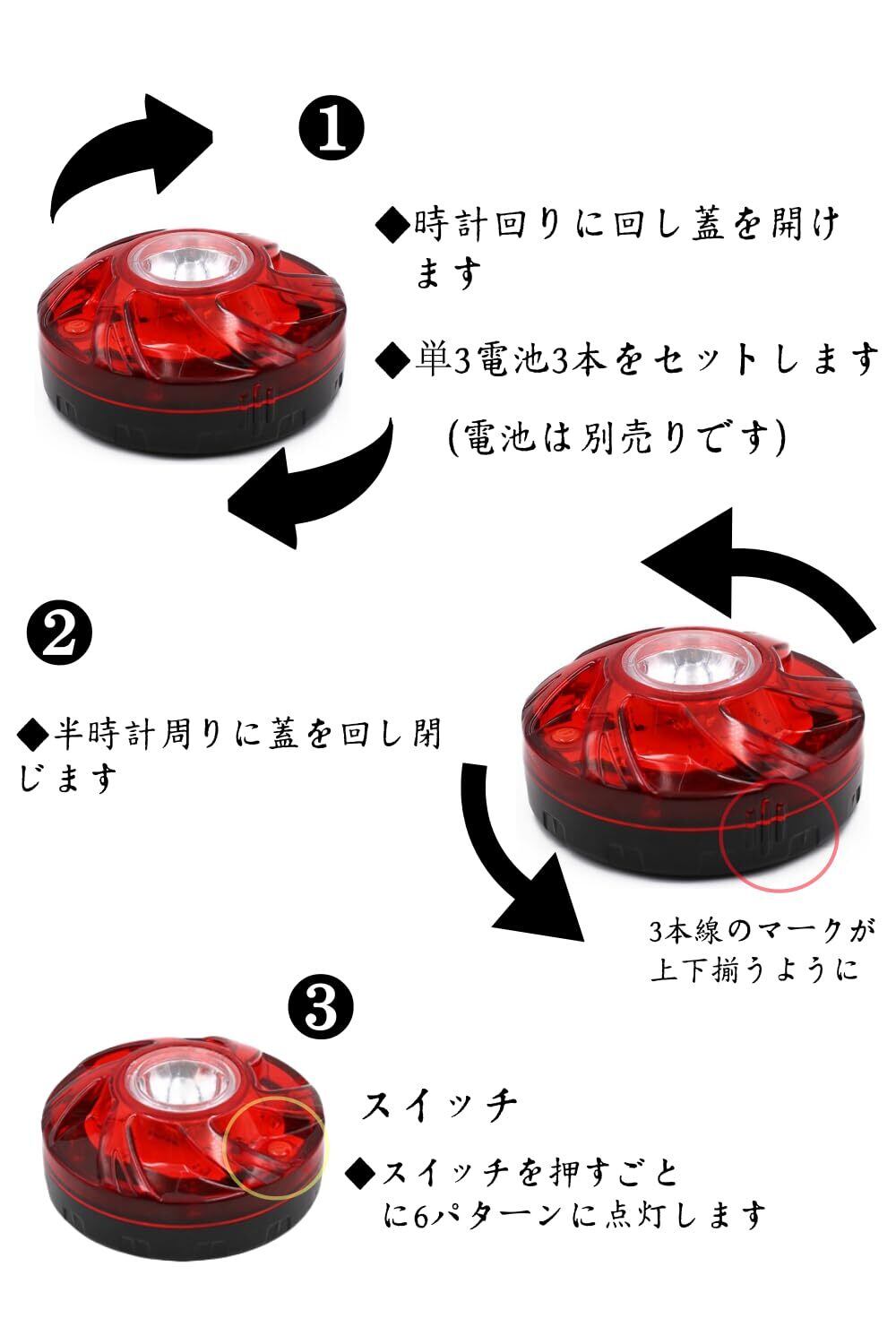 ❶

◆時計回りに回し蓋を開けます

◆単3電池3本をセットします

(電池は別売りです)

❷

◆半時計周りに蓋を回し閉じます

3本線のマークが上下揃うように

❸

スイッチ

◆スイッチを押すごとに6パターンに点灯します