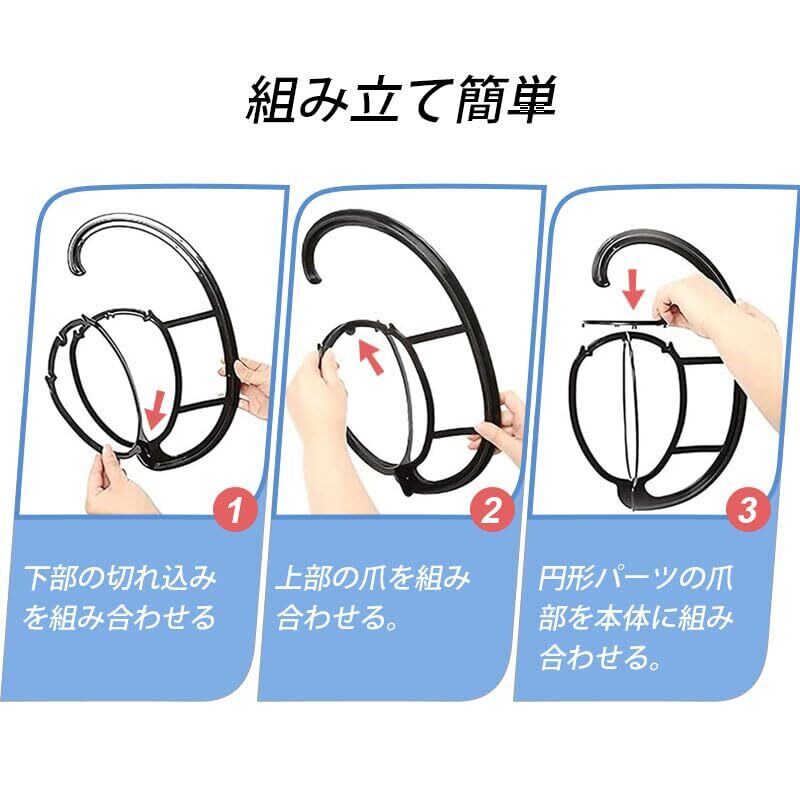 組み立て簡単

1

下部の切れ込みを組み合わせる

2

上部の爪を組み合わせる。

3

円形パーツの爪部を本体に組み合わせる。