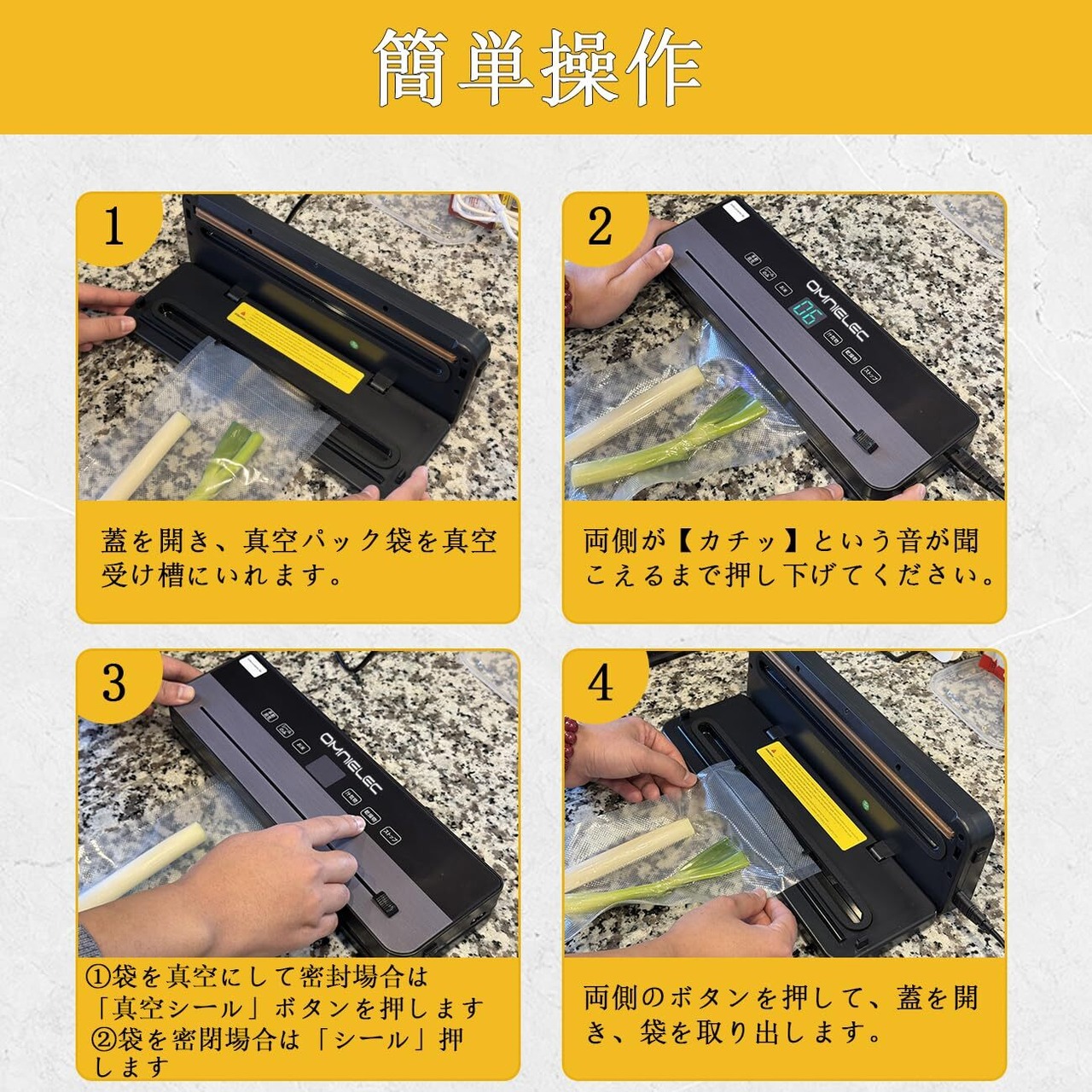 簡単操作

1

蓋を開き、真空パック袋を真空受け槽にいれます。

2

OMNIELEC

06

両側が【カチッ】という音が聞こえるまで押し下げてください。

3

OMNIELEC

①袋を真空にして密封場合は「真空シール」ボタンを押します
②袋を密閉場合は「シール」押します

4

両側のボタンを押して、蓋を開き、袋を取り出します。