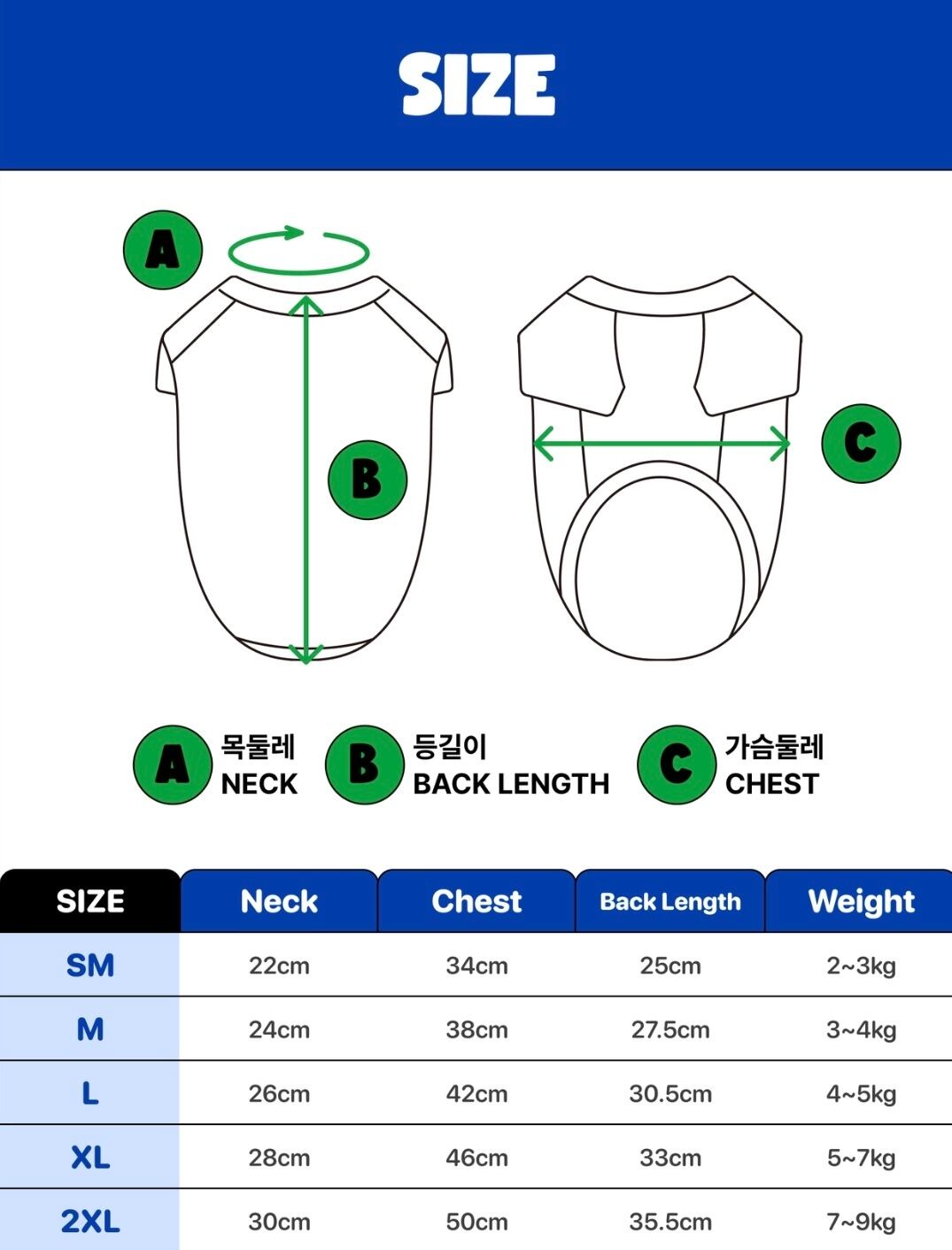 SIZE

A

B

C

A 목둘레 NECK

B 등길이 BACK LENGTH

C 가슴둘레 CHEST

| SIZE | Neck | Chest | Back Length | Weight |
|---|---|---|---|---|
| SM | 22cm | 34cm | 25cm | 2~3kg |
| M | 24cm | 38cm | 27.5cm | 3~4kg |
| L | 26cm | 42cm | 30.5cm | 4~5kg |
| XL | 28cm | 46cm | 33cm | 5~7kg |
| 2XL | 30cm | 50cm | 35.5cm | 7~9kg |