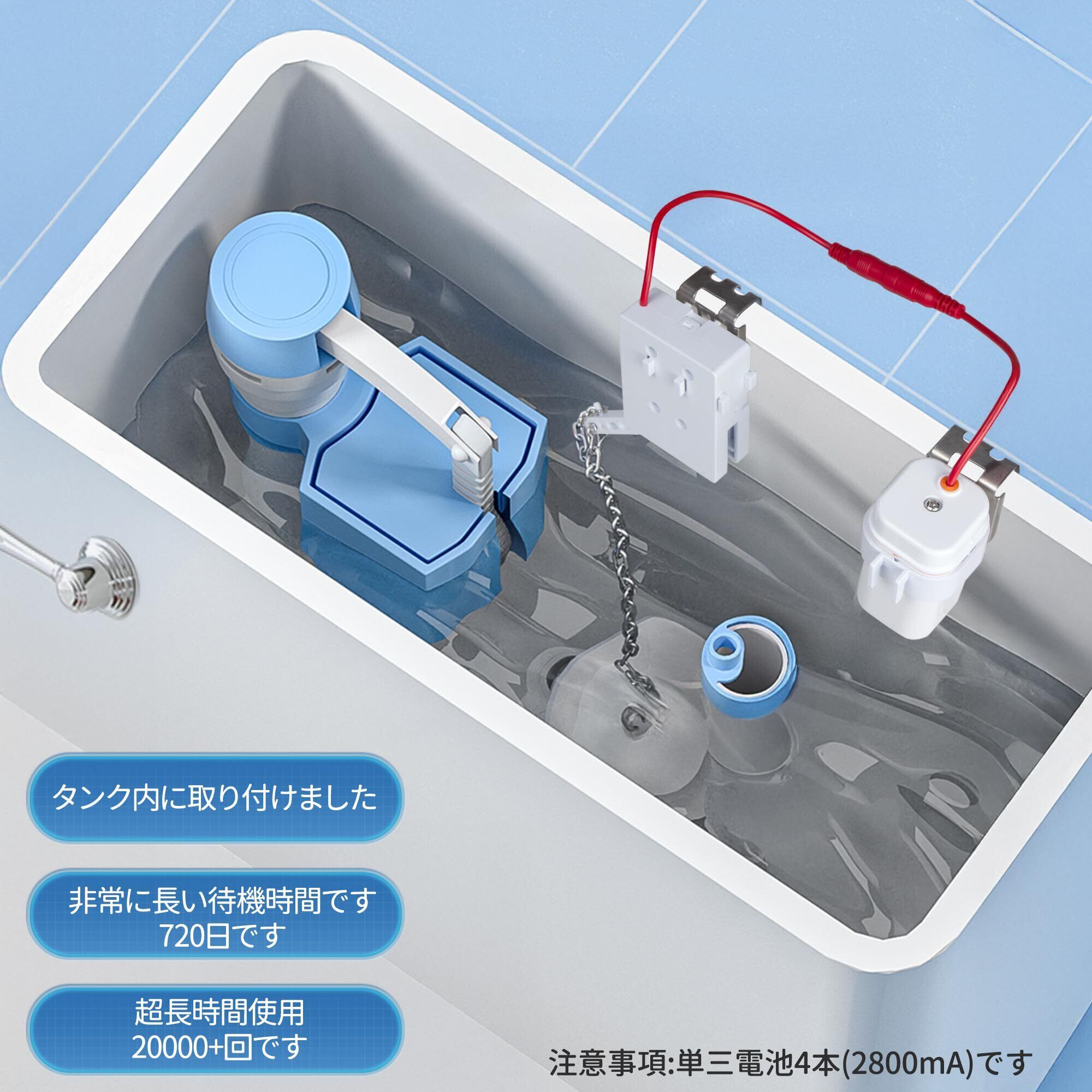 タンク内に取り付けました

非常に長い待機時間です
720日です

超長時間使用
20000+回です

注意事項:単三電池4本(2800mA)です