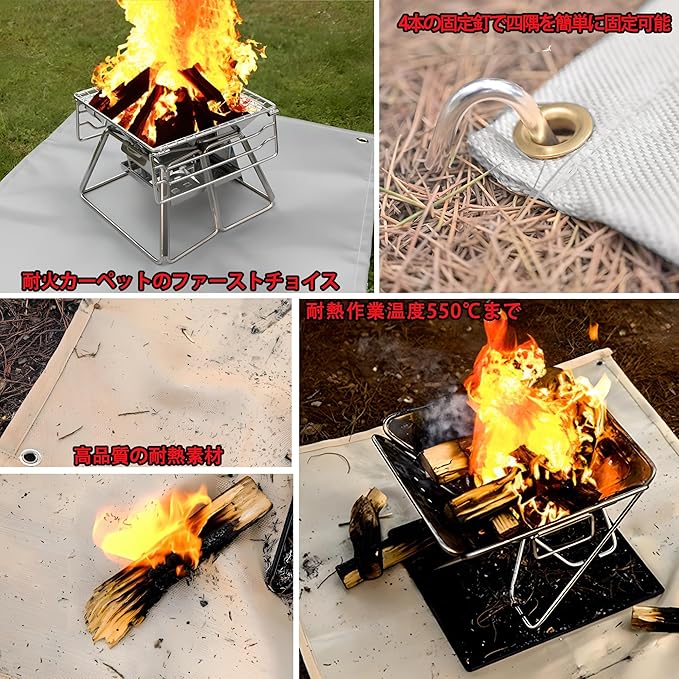 4本の固定釘で四隅を簡単に固定可能

耐火カーペットのファーストチョイス

耐熱作業温度550℃まで

高品質の耐熱素材