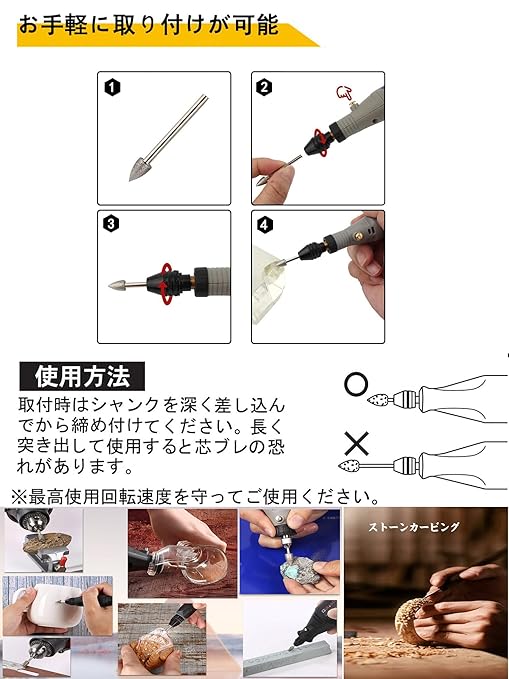 お手軽に取り付けが可能

1

2

3

4

使用方法

取付時はシャンクを深く差し込んでから締め付けてください。長く突き出して使用すると芯ブレの恐れがあります。

○

×

※最高使用回転速度を守ってご使用ください。

ストーンカービング