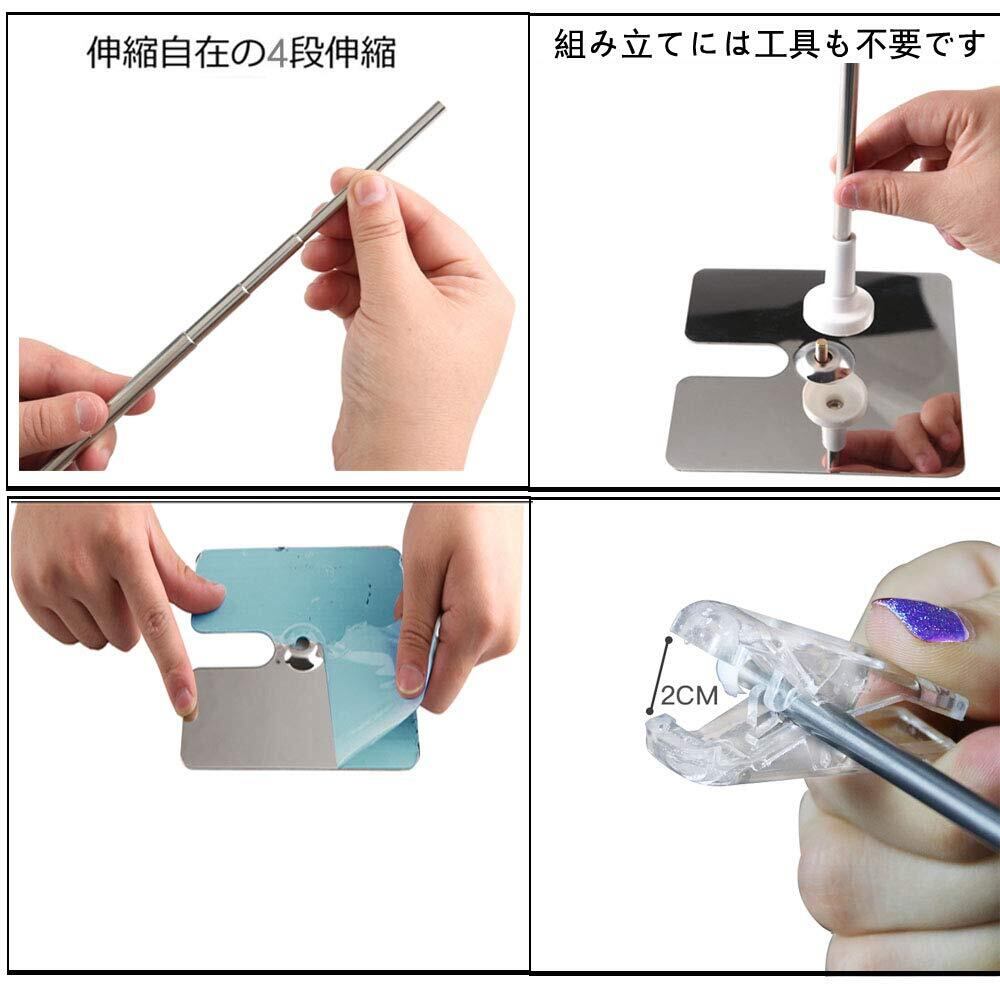 伸縮自在の4段伸縮

組み立てには工具も不要です

2CM