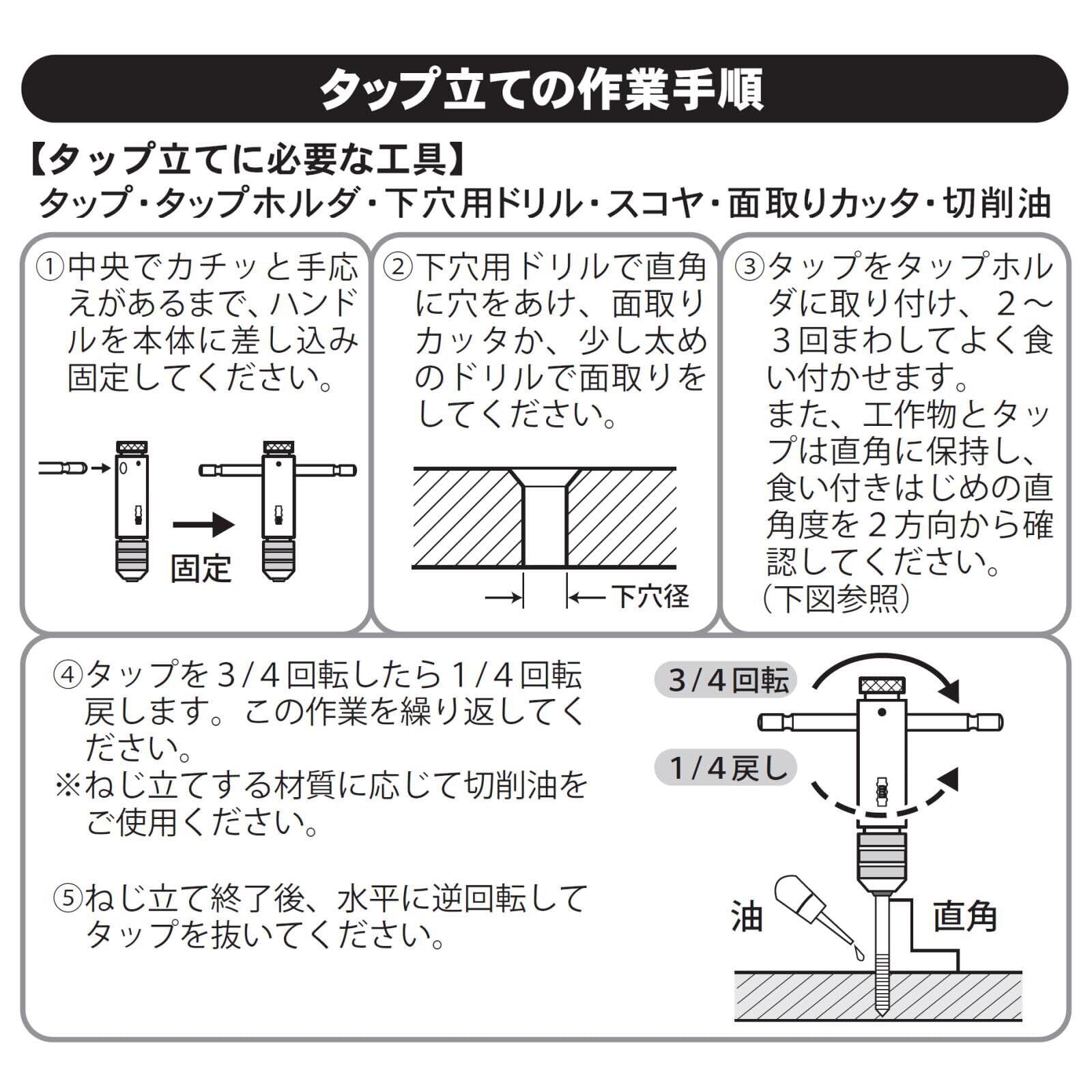 タップ立ての作業手順

【タップ立てに必要な工具】
タップ・タップホルダ・下穴用ドリル・スコヤ・面取りカッタ・切削油

①中央でカチッと手応えがあるまで、ハンドルを本体に差し込み固定してください。

固定

②下穴用ドリルで直角に穴をあけ、面取りカッタか、少し太めのドリルで面取りをしてください。

下穴径

③タップをタップホルダに取り付け、2～3回まわしてよく食い付かせます。
また、工作物とタップは直角に保持し、食い付きはじめの直角度を2方向から確認してください。
(下図参照)

④タップを3/4回転したら1/4回転戻します。この作業を繰り返してください。
※ねじ立てする材質に応じて切削油をご使用ください。

⑤ねじ立て終了後、水平に逆回転してタップを抜いてください。

3/4回転
1/4戻し
油
直角