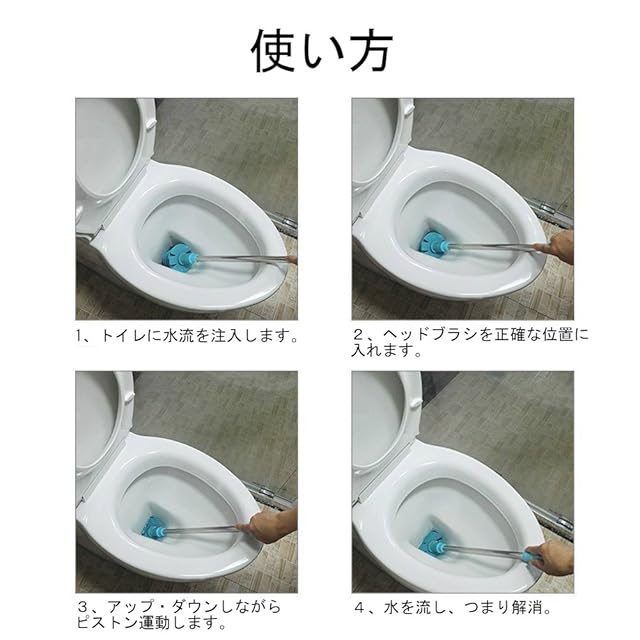 使い方

1、トイレに水流を注入します。

2、ヘッドブラシを正確な位置に入れます。

3、アップ・ダウンしながらピストン運動します。

4、水を流し、つまり解消。