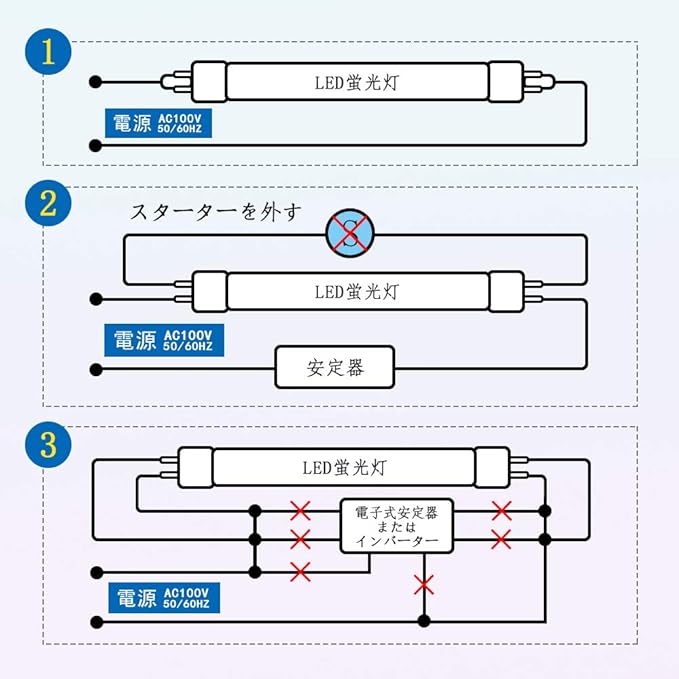 1

LED蛍光灯

電源 AC100V 50/60HZ

2

スターターを外す

S

LED蛍光灯

電源 AC100V 50/60HZ

安定器

3

LED蛍光灯

電子式安定器 または インバーター

電源 AC100V 50/60HZ