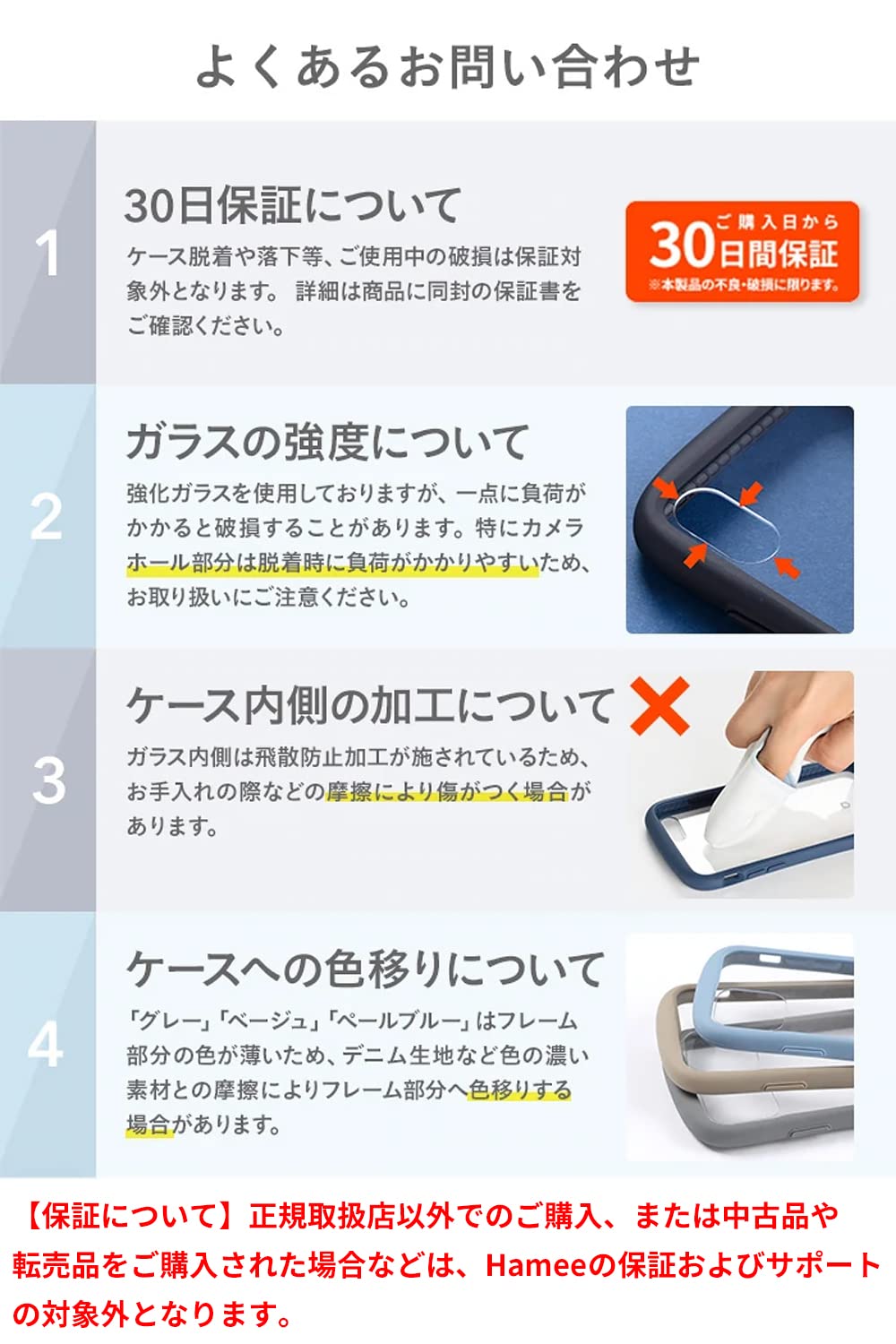 よくあるお問い合わせ

1

30日保証について

ケース脱着や落下等、ご使用中の破損は保証対象外となります。 詳細は商品に同封の保証書をご確認ください。

ご購入日から
30日間保証
※本製品の不良・破損に限ります。

2

ガラスの強度について

強化ガラスを使用しておりますが、一点に負荷がかかると破損することがあります。特にカメラホール部分は脱着時に負荷がかかりやすいため、お取り扱いにご注意ください。

3

ケース内側の加工について

ガラス内側は飛散防止加工が施されているため、お手入れの際などの摩擦により傷がつく場合があります。

4

ケースへの色移りについて

「グレー」「ベージュ」「ペールブルー」はフレーム部分の色が薄いため、デニム生地など色の濃い素材との摩擦によりフレーム部分へ色移りする場合があります。

【保証について】正規取扱店以外でのご購入、または中古品や転売品をご購入された場合などは、Hameeの保証およびサポートの対象外となります。