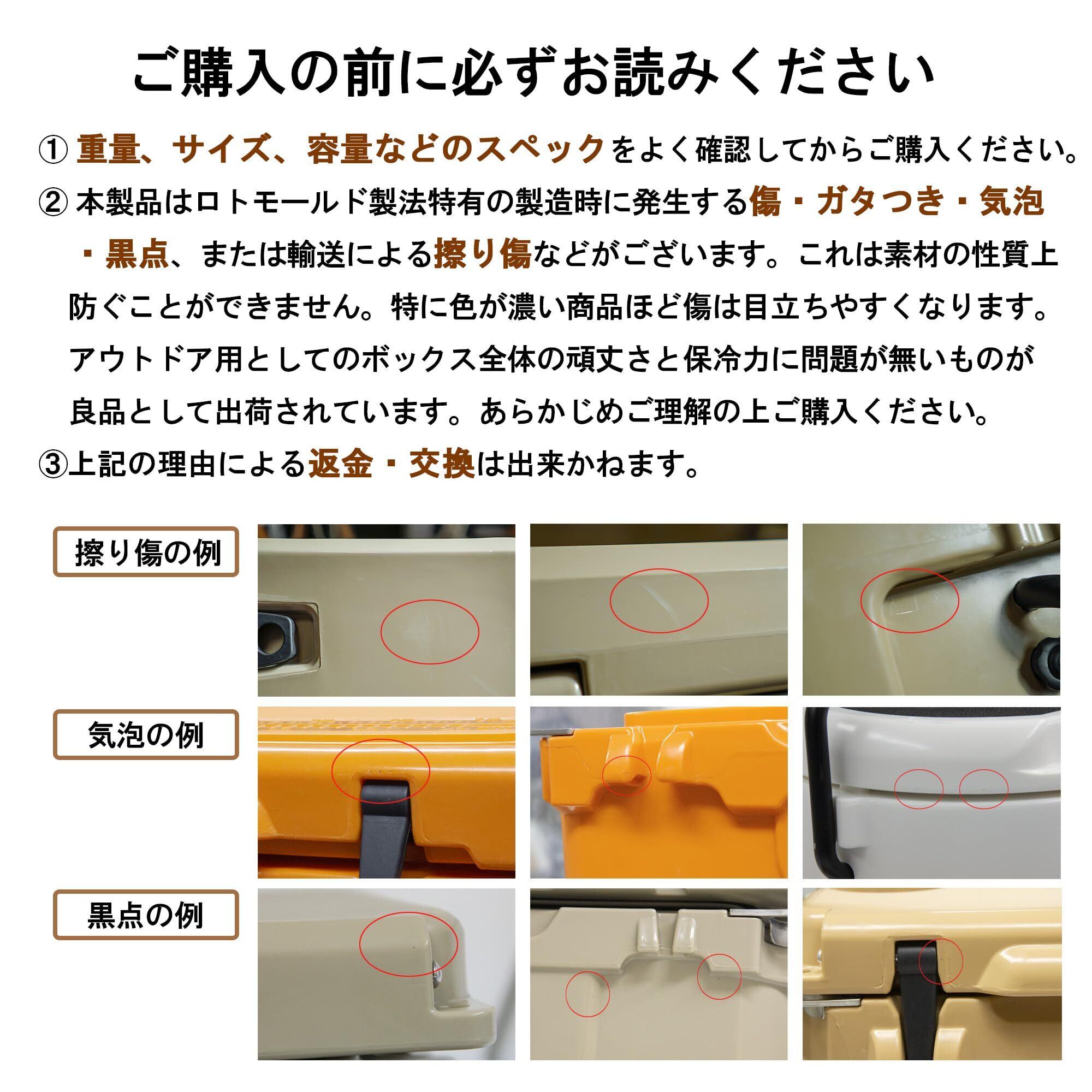 ご購入の前に必ずお読みください

① 重量、サイズ、容量などのスペックをよく確認してからご購入ください。

② 本製品はロトモールド製法特有の製造時に発生する傷・ガタつき・気泡・黒点、または輸送による擦り傷などがございます。これは素材の性質上防ぐことができません。特に色が濃い商品ほど傷は目立ちやすくなります。アウトドア用としてのボックス全体の頑丈さと保冷力に問題が無いものが良品として出荷されています。あらかじめご理解の上ご購入ください。

③上記の理由による返金・交換は出来かねます。

擦り傷の例

気泡の例

黒点の例