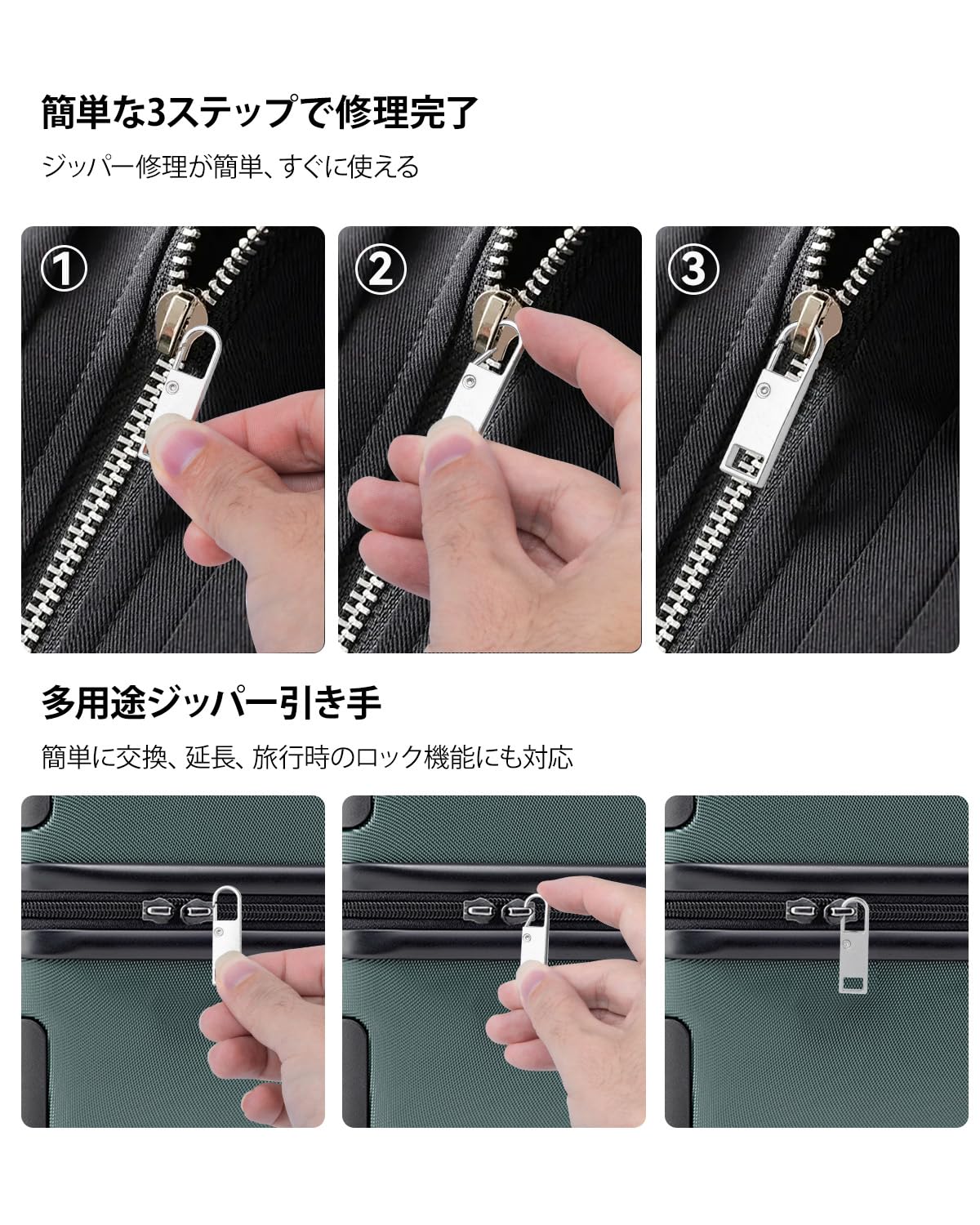 簡単な3ステップで修理完了

ジッパー修理が簡単、すぐに使える

①

②

③

多用途ジッパー引き手

簡単に交換、延長、旅行時のロック機能にも対応