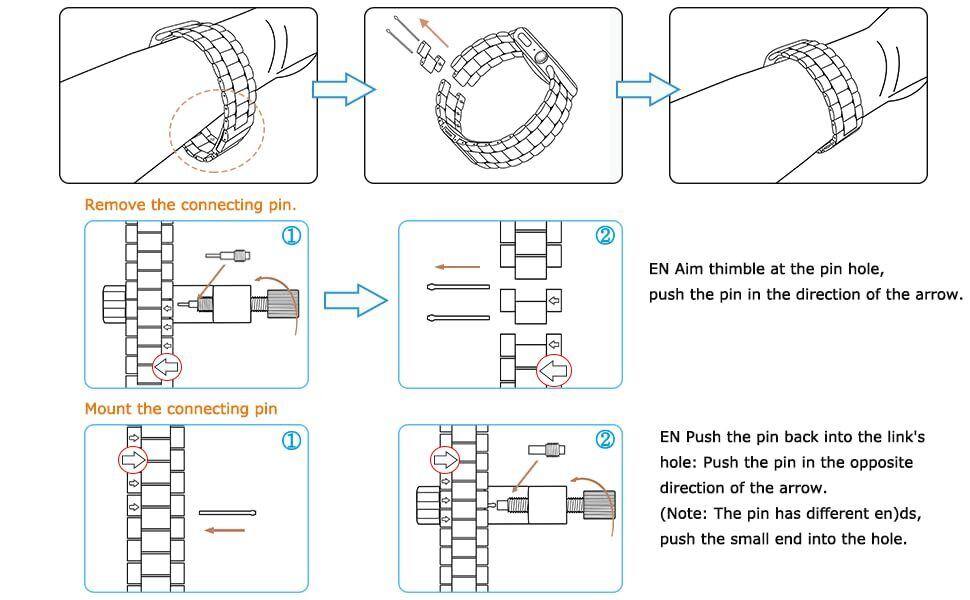 Remove the connecting pin.

①

②

EN Aim thimble at the pin hole, push the pin in the direction of the arrow.

Mount the connecting pin

①

②

EN Push the pin back into the link's hole: Push the pin in the opposite direction of the arrow.
(Note: The pin has different en)ds, push the small end into the hole.