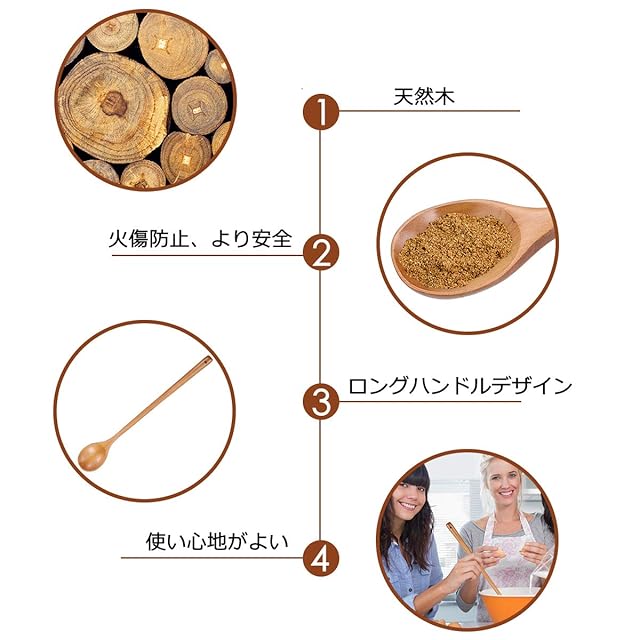 1
天然木

火傷防止、より安全
2

3
ロングハンドルデザイン

使い心地がよい
4