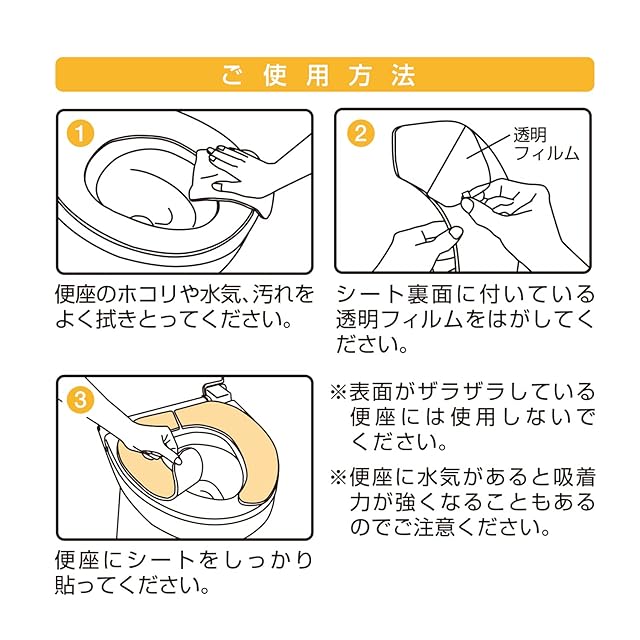 ご使用方法

1

便座のホコリや水気、汚れをよく拭きとってください。

2

透明フィルム

シート裏面に付いている透明フィルムをはがしてください。

3

便座にシートをしっかり貼ってください。

※表面がザラザラしている便座には使用しないでください。

※便座に水気があると吸着力が強くなることもあるのでご注意ください。