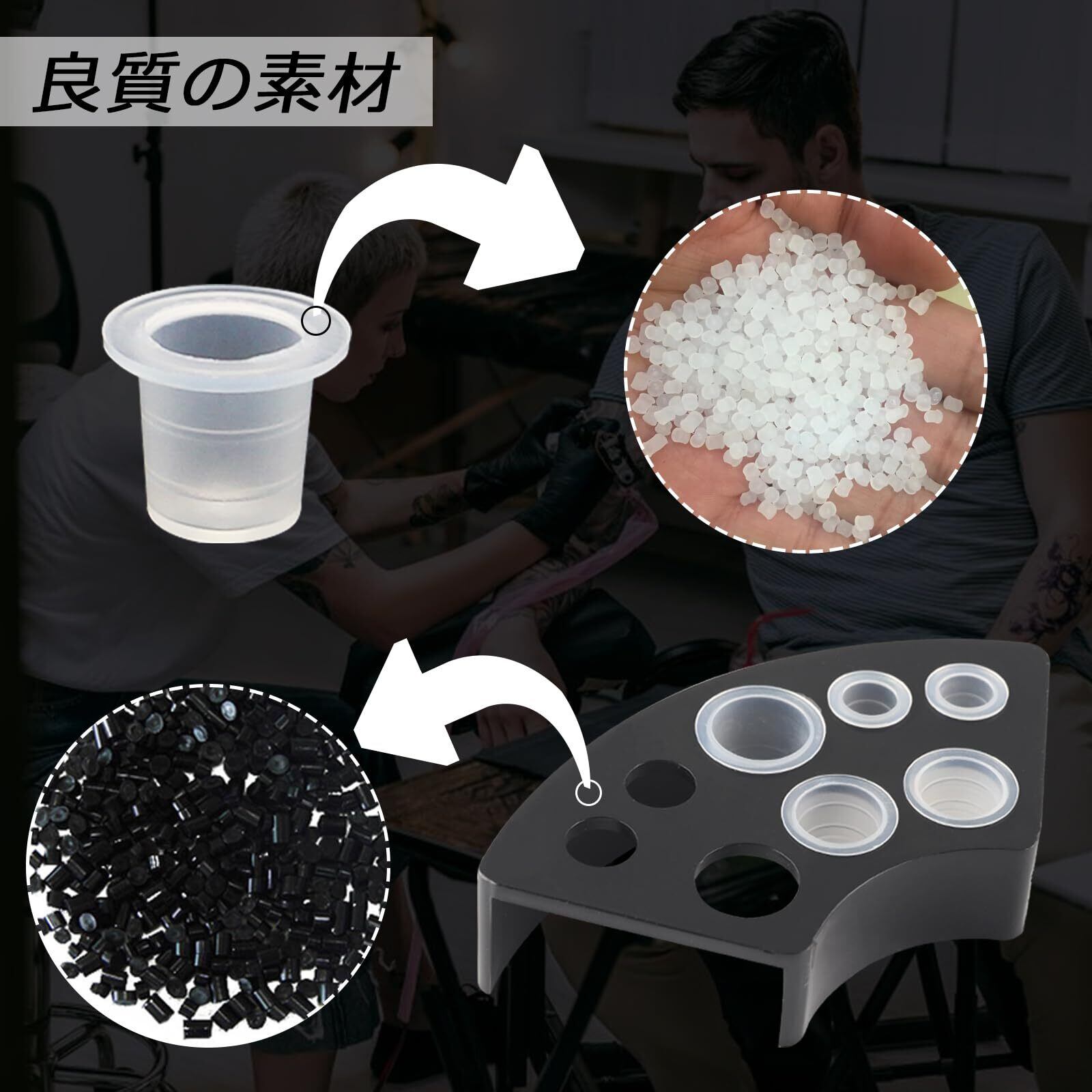 良質の素材