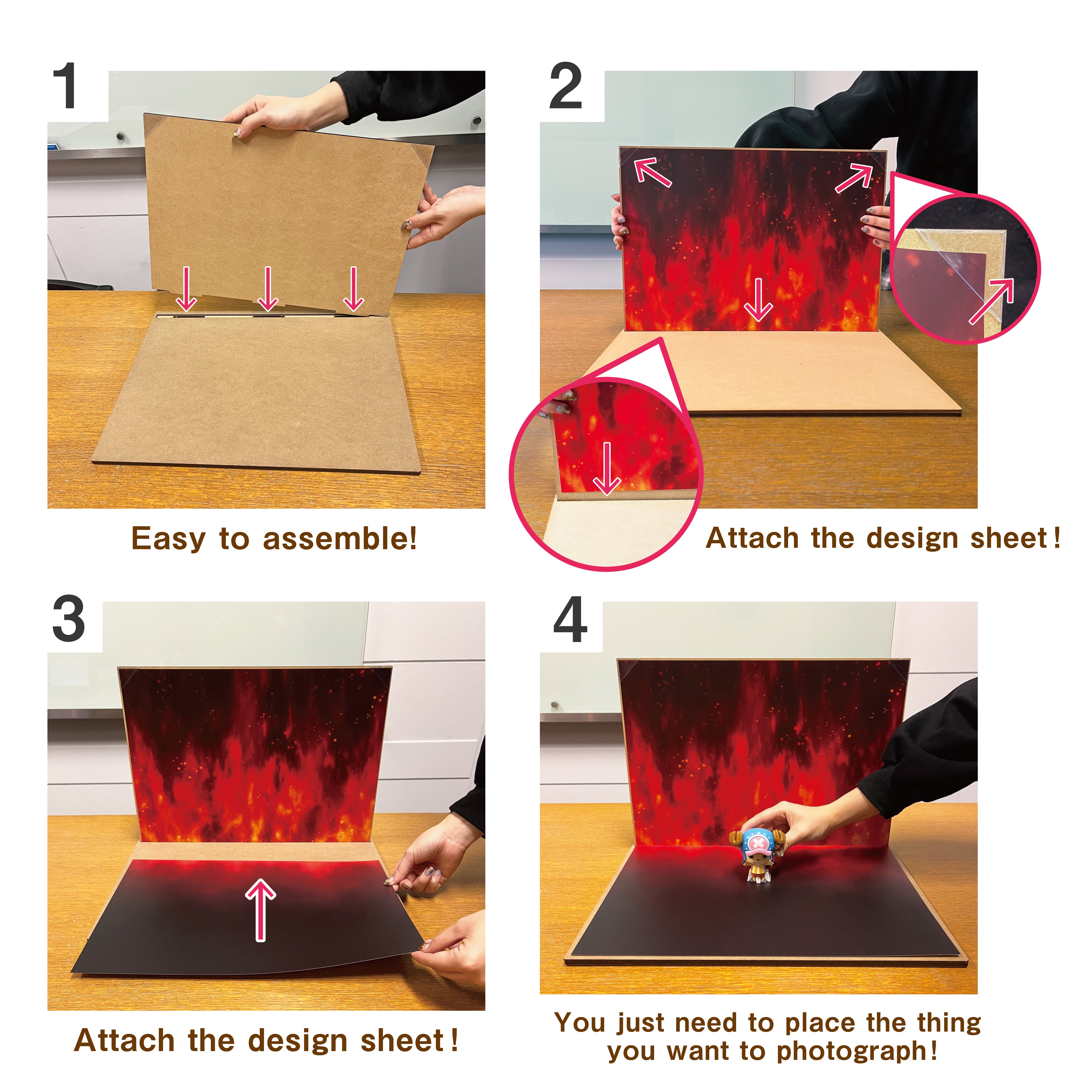 1

Easy to assemble!

2

Attach the design sheet!

3

Attach the design sheet!

4

You just need to place the thing you want to photograph!