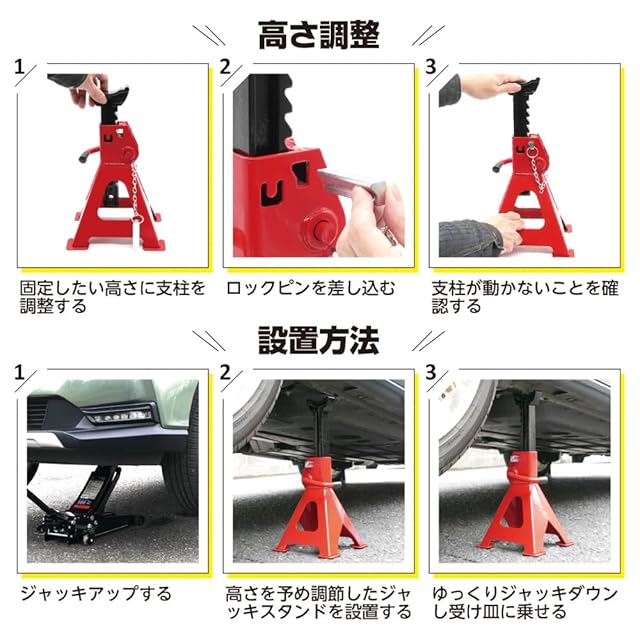 高さ調整

1
固定したい高さに支柱を調整する

2
ロックピンを差し込む

3
支柱が動かないことを確認する

設置方法

1
ジャッキアップする

2
高さを予め調節したジャッキスタンドを設置する

3
ゆっくりジャッキダウンし受け皿に乗せる