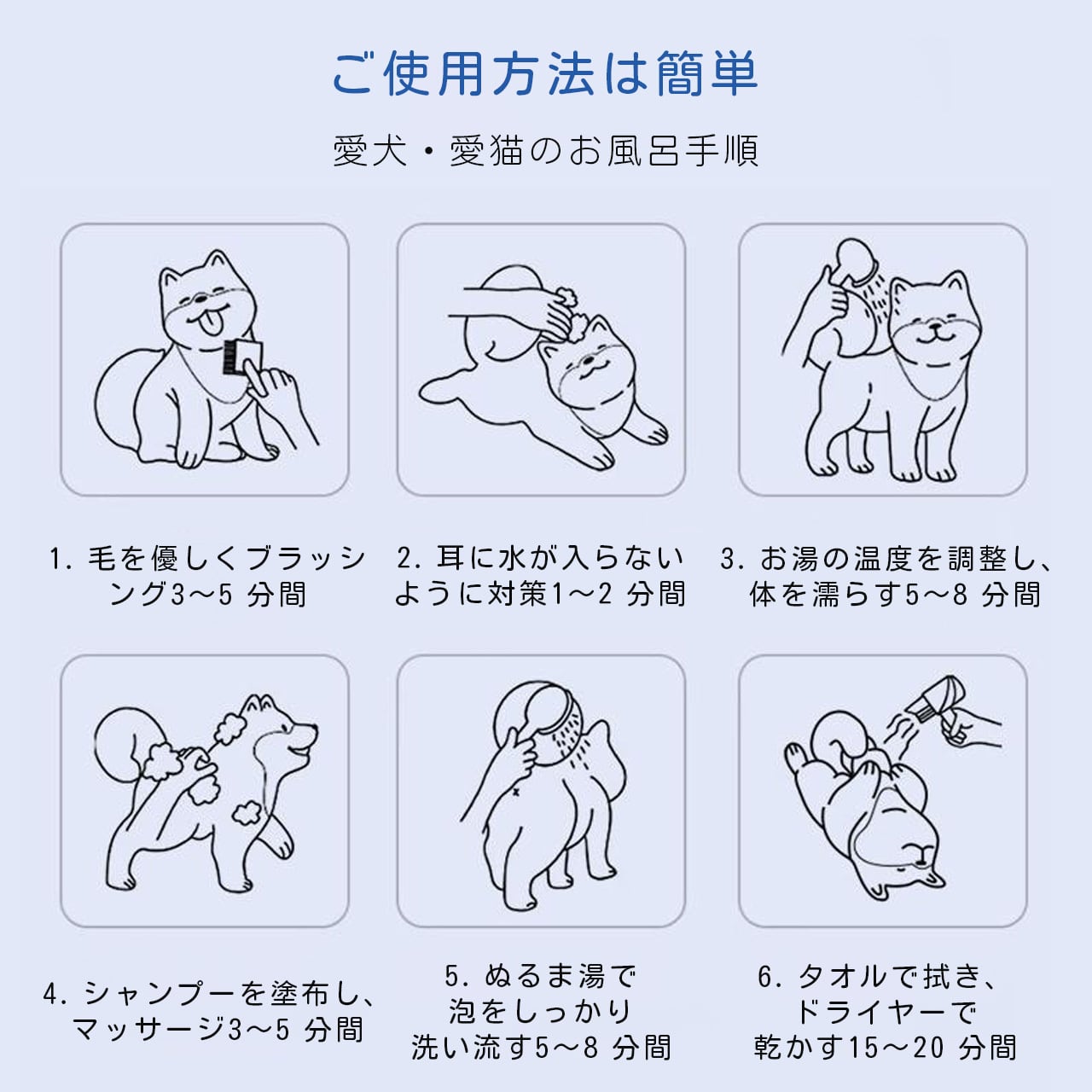 ご使用方法は簡単

愛犬・愛猫のお風呂手順

1. 毛を優しくブラッシング3～5 分間

2. 耳に水が入らないように対策1～2 分間

3. お湯の温度を調整し、体を濡らす5～8 分間

4. シャンプーを塗布し、マッサージ3～5 分間

5. ぬるま湯で泡をしっかり洗い流す5～8 分間

6. タオルで拭き、ドライヤーで乾かす15～20 分間