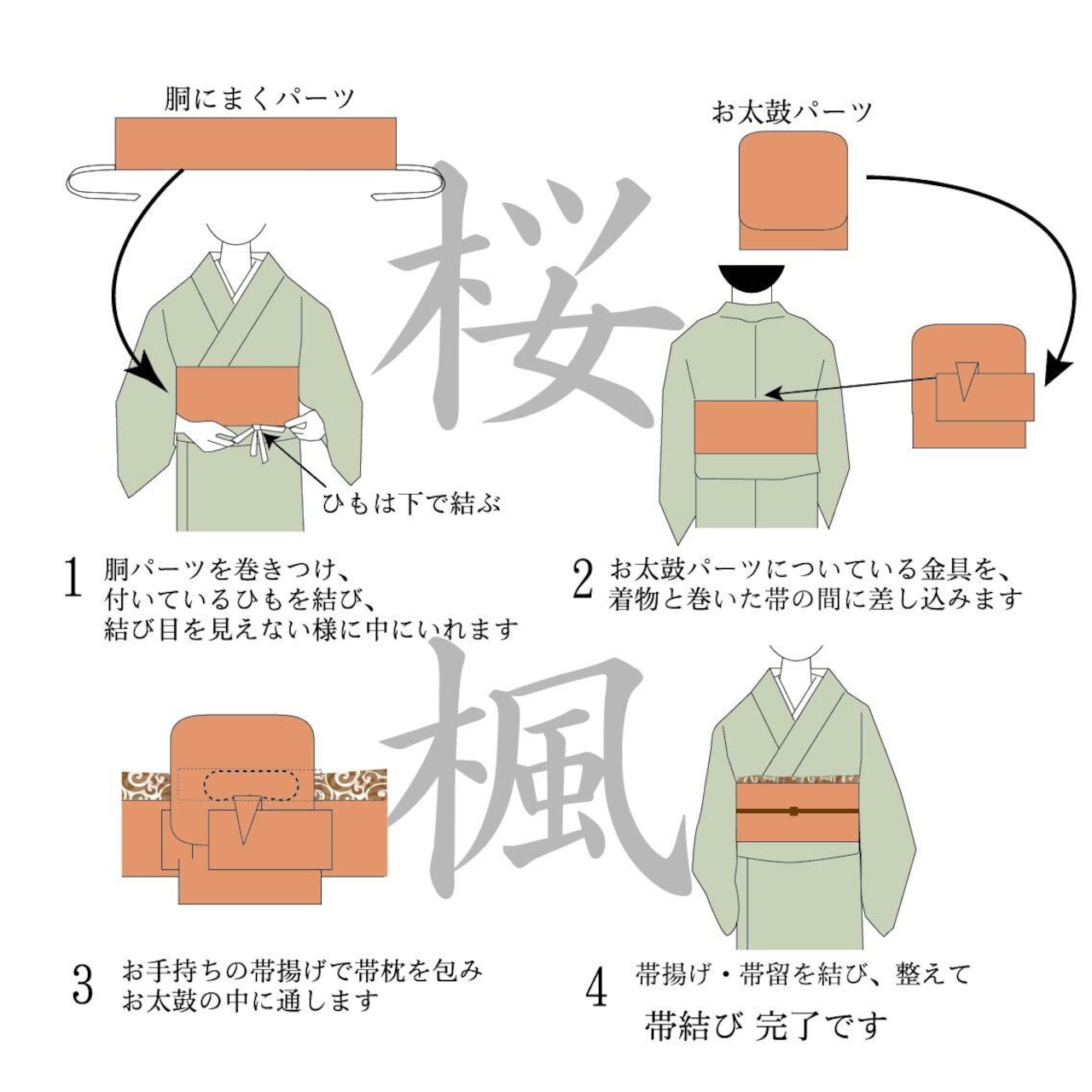 胴にまくパーツ

お太鼓パーツ

桜

ひもは下で結ぶ

1 胴パーツを巻きつけ、付いているひもを結び、結び目を見えない様に中にいれます

2 お太鼓パーツについている金具を、着物と巻いた帯の間に差し込みます

楓

3 お手持ちの帯揚げで帯枕を包みお太鼓の中に通します

4 帯揚げ・帯留を結び、整えて
帯結び 完了です