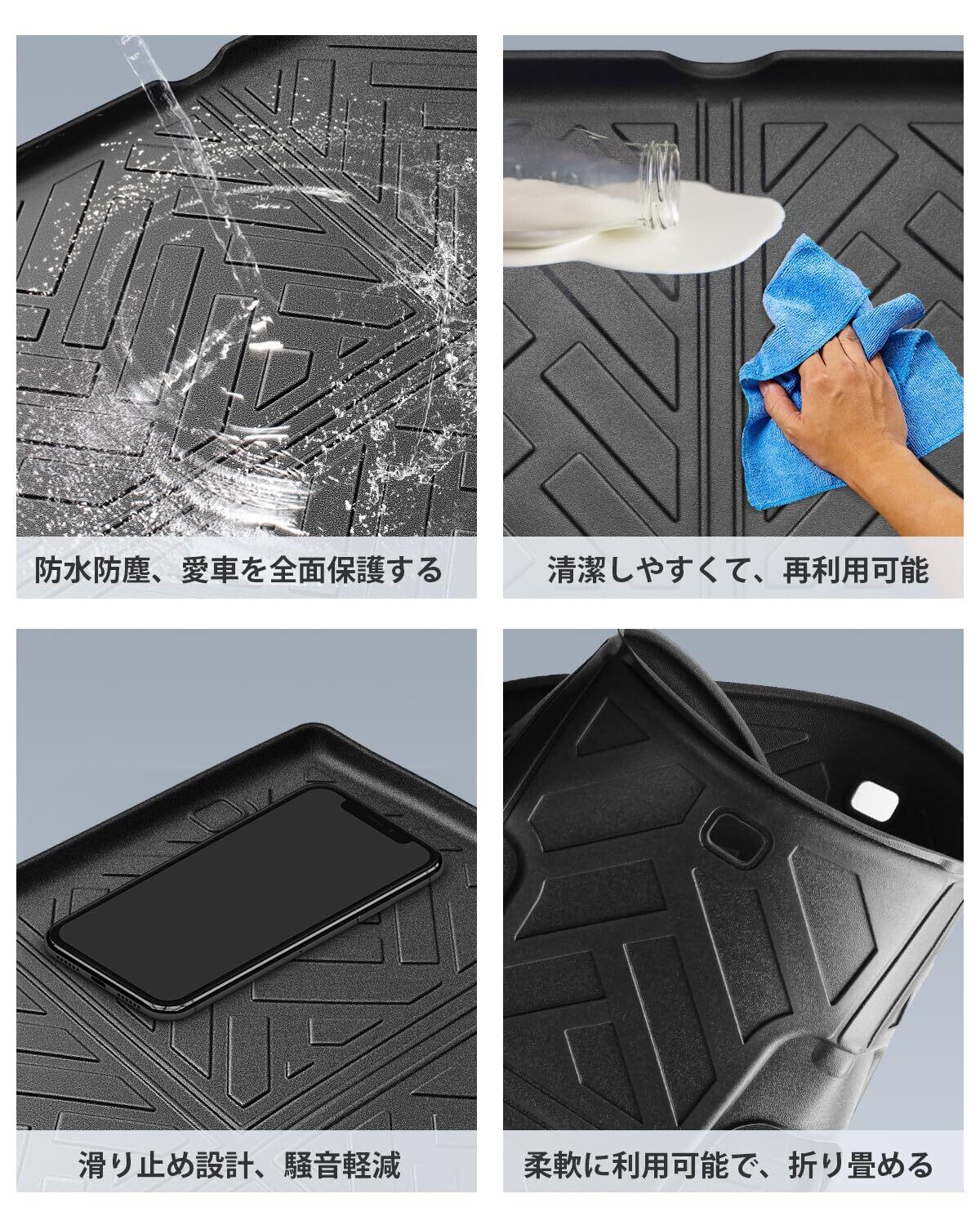 防水防塵、愛車を全面保護する

清潔しやすくて、再利用可能

滑り止め設計、騒音軽減

柔軟に利用可能で、折り畳める