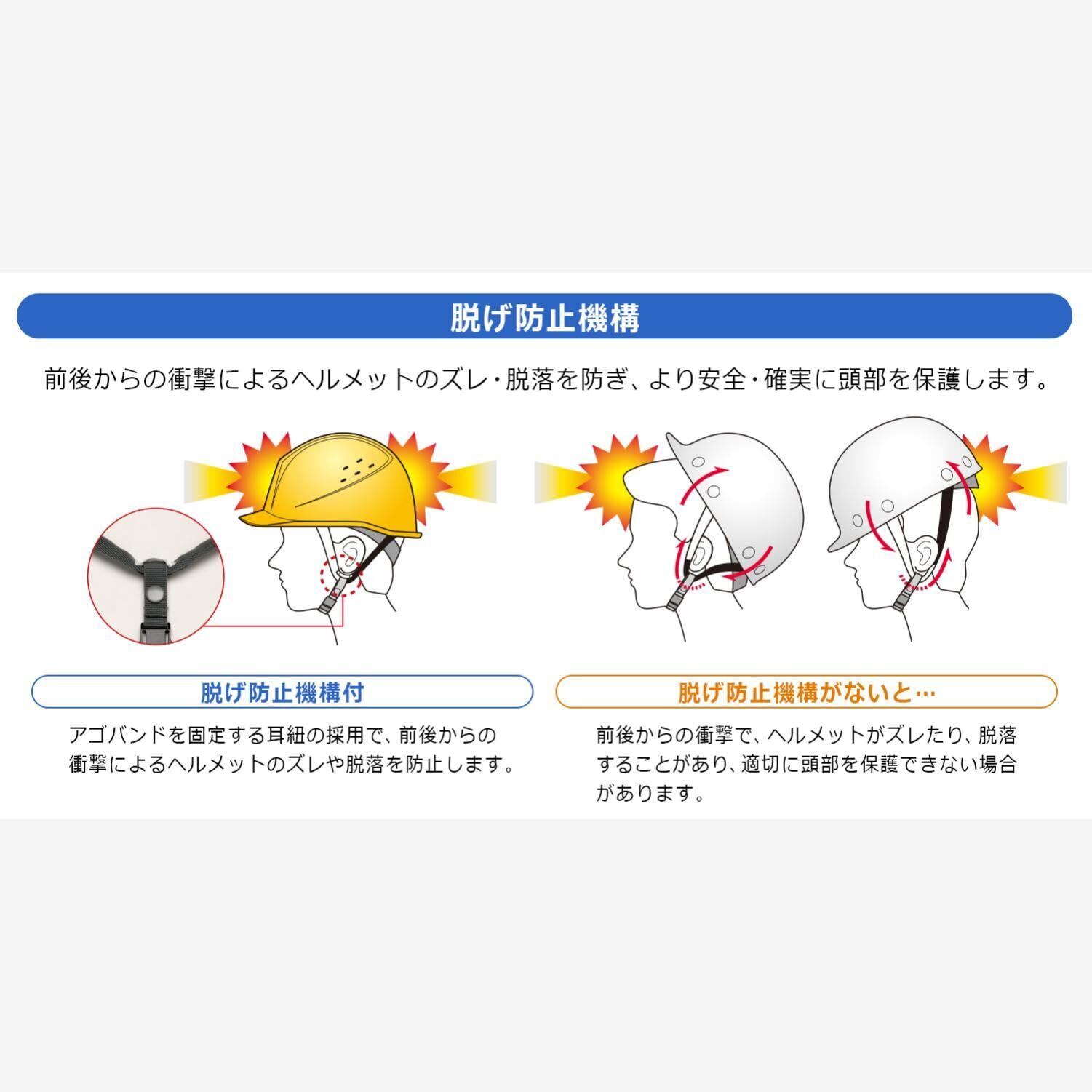 脱げ防止機構

前後からの衝撃によるヘルメットのズレ・脱落を防ぎ、より安全・確実に頭部を保護します。

脱げ防止機構付

アゴバンドを固定する耳紐の採用で、前後からの衝撃によるヘルメットのズレや脱落を防止します。

脱げ防止機構がないと…

前後からの衝撃で、ヘルメットがズレたり、脱落することがあり、適切に頭部を保護できない場合があります。