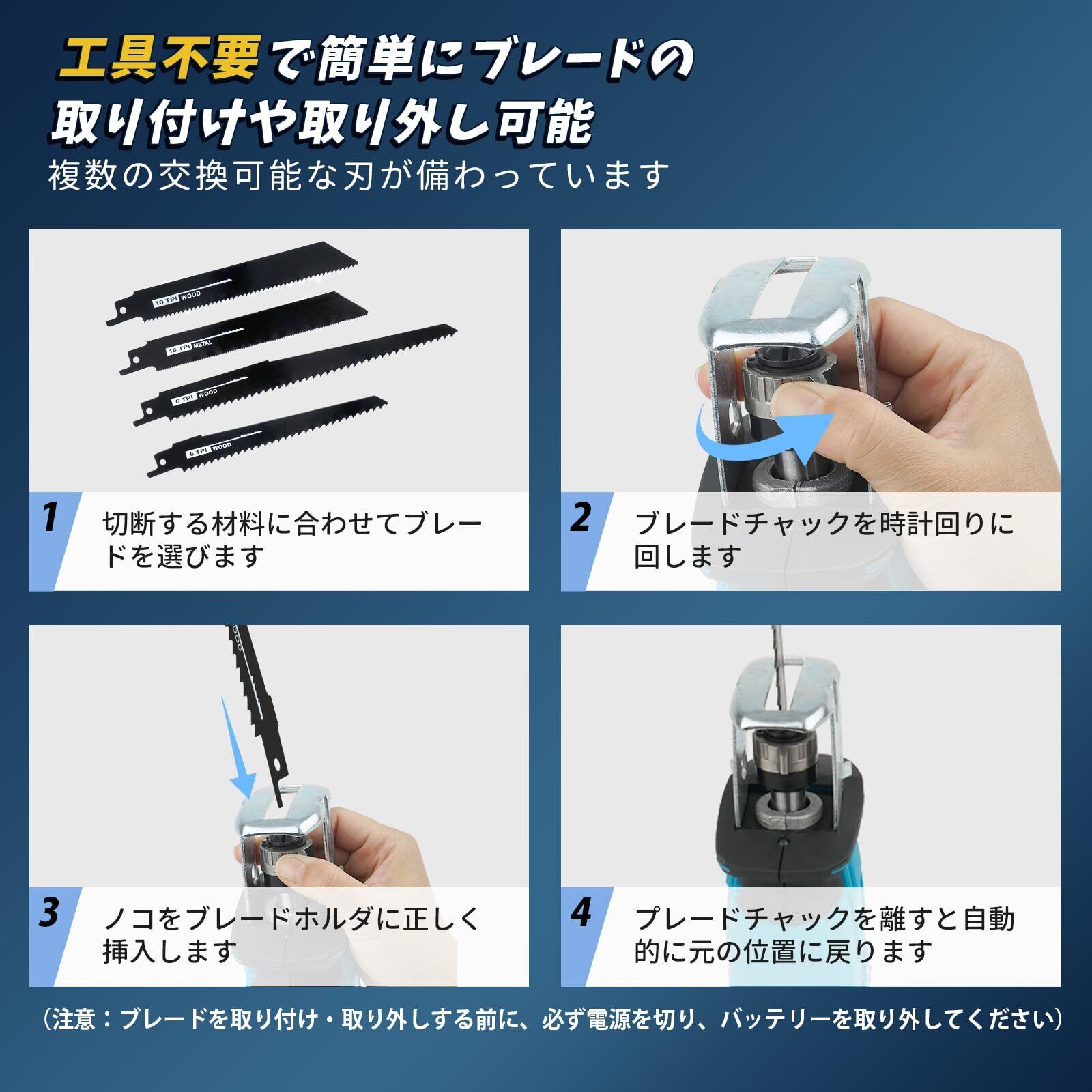 工具不要で簡単にブレードの取り付けや取り外し可能

複数の交換可能な刃が備わっています

10 TPI WOOD

18 TPI METAL

6 TPI WOOD

6 TPI WOOD

1 切断する材料に合わせてブレードを選びます

2 ブレードチャックを時計回りに回します

3 ノコをブレードホルダに正しく挿入します

4 プレードチャックを離すと自動的に元の位置に戻ります

（注意：ブレードを取り付け・取り外しする前に、必ず電源を切り、バッテリーを取り外してください）