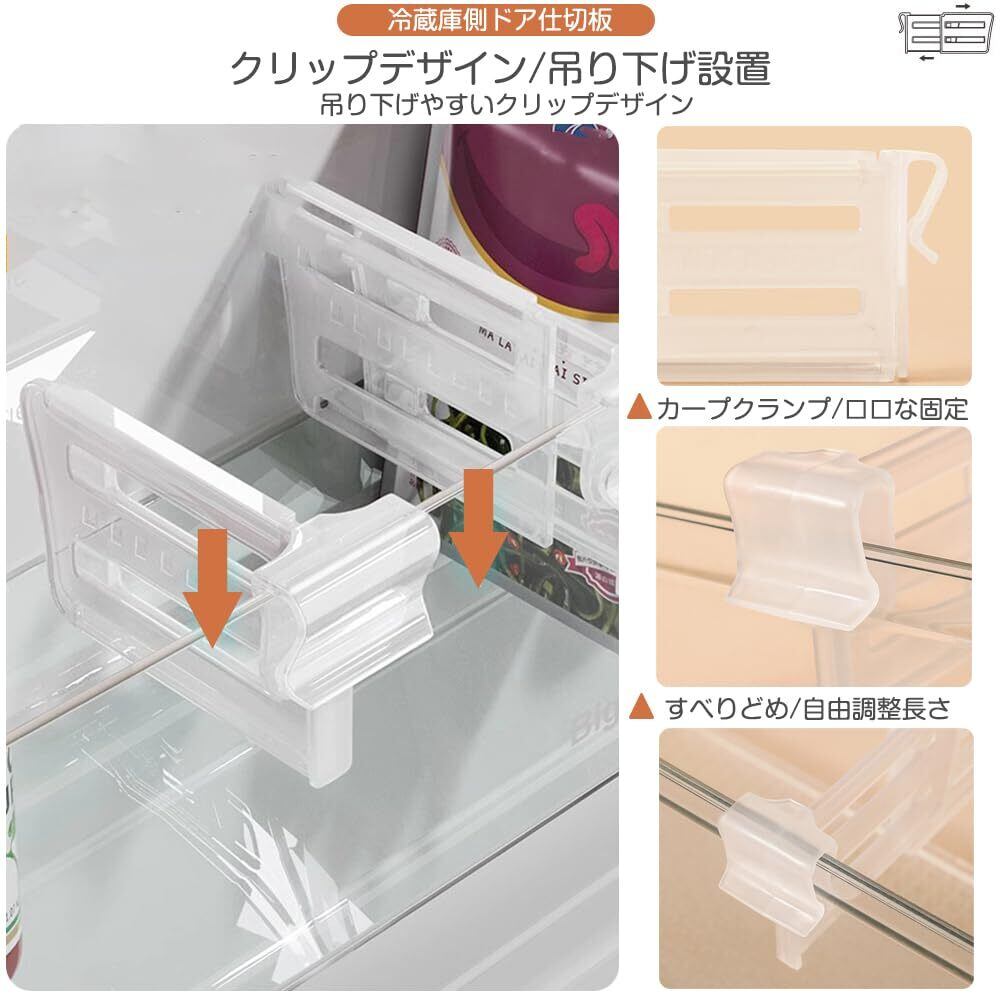 冷蔵庫側ドア仕切板

クリップデザイン/吊り下げ設置

吊り下げやすいクリップデザイン

MA LA

▲カーブクランプ/ロロな固定

▲ すべりどめ/自由調整長さ