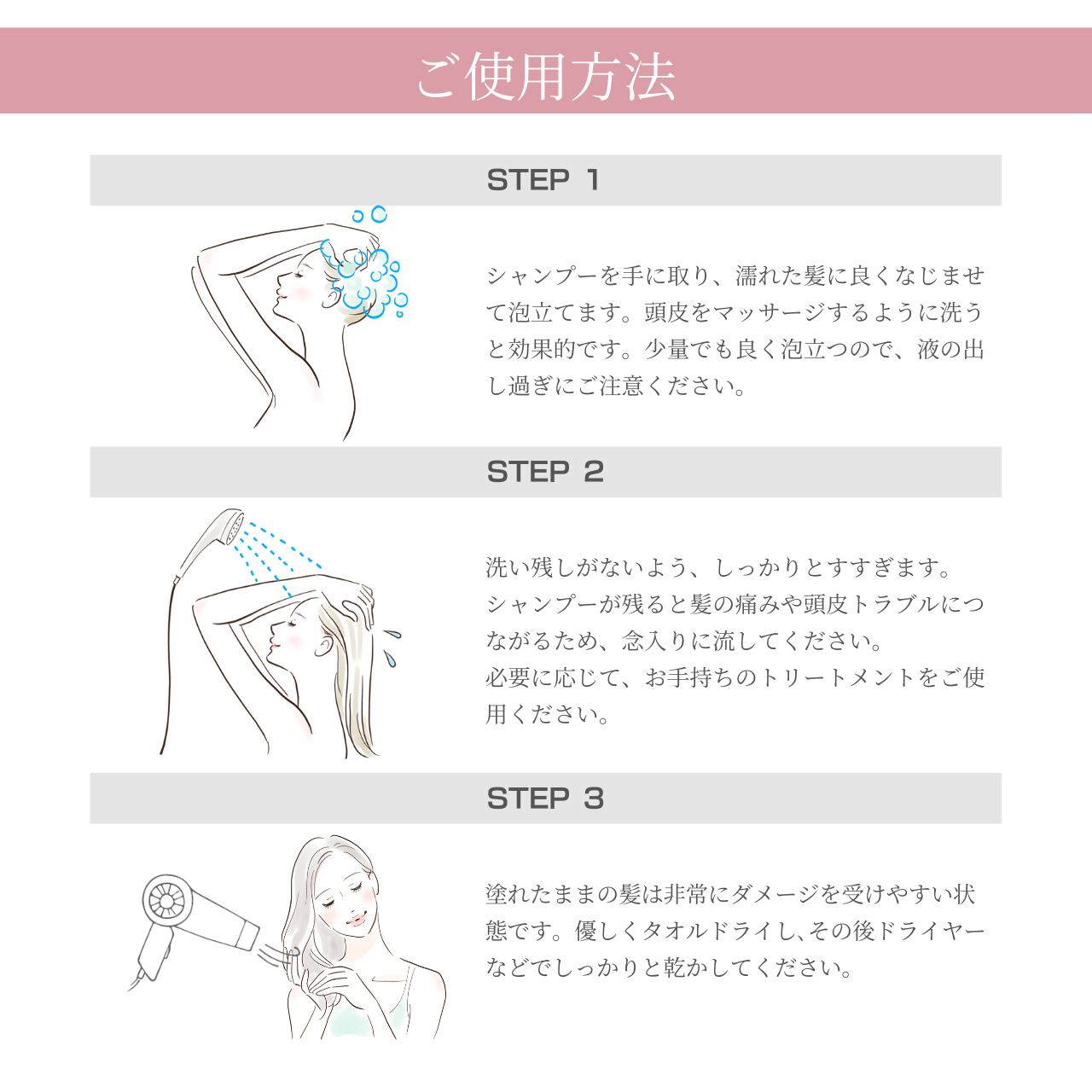 ご使用方法

STEP 1

シャンプーを手に取り、濡れた髪に良くなじませて泡立てます。頭皮をマッサージするように洗うと効果的です。少量でも良く泡立つので、液の出し過ぎにご注意ください。

STEP 2

洗い残しがないよう、しっかりとすすぎます。
シャンプーが残ると髪の痛みや頭皮トラブルにつながるため、念入りに流してください。
必要に応じて、お手持ちのトリートメントをご使用ください。

STEP 3

塗れたままの髪は非常にダメージを受けやすい状態です。優しくタオルドライし、その後ドライヤーなどでしっかりと乾かしてください。