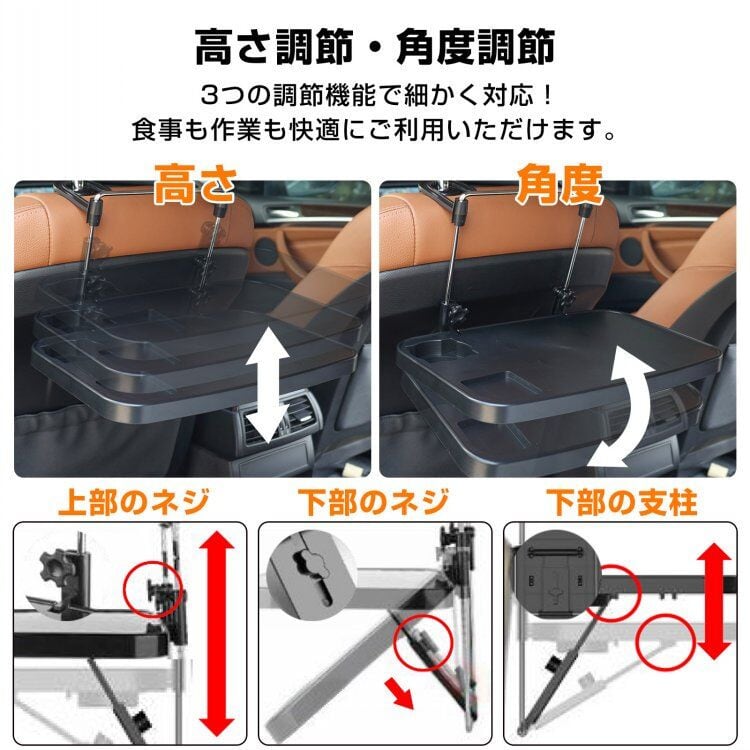 高さ調節・角度調節

3つの調節機能で細かく対応！
食事も作業も快適にご利用いただけます。

高さ

角度

上部のネジ

下部のネジ

下部の支柱