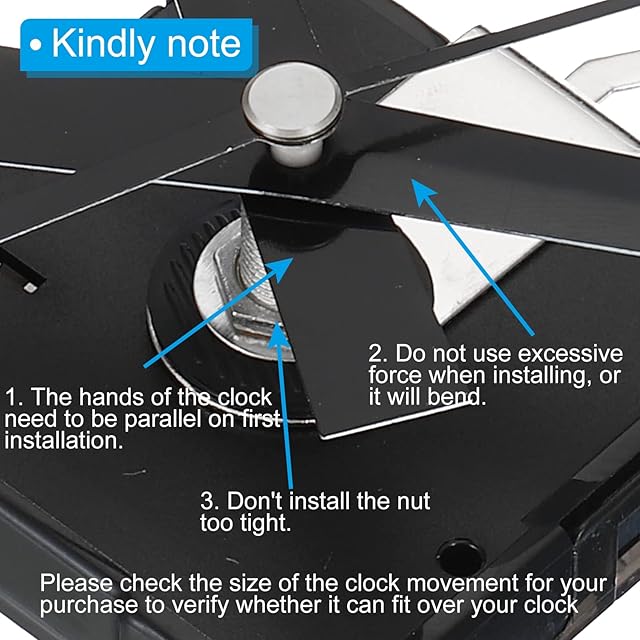 • Kindly note

2. Do not use excessive force when installing, or it will bend.

1. The hands of the clock need to be parallel on first installation.

3. Don't install the nut too tight.

Please check the size of the clock movement for your purchase to verify whether it can fit over your clock