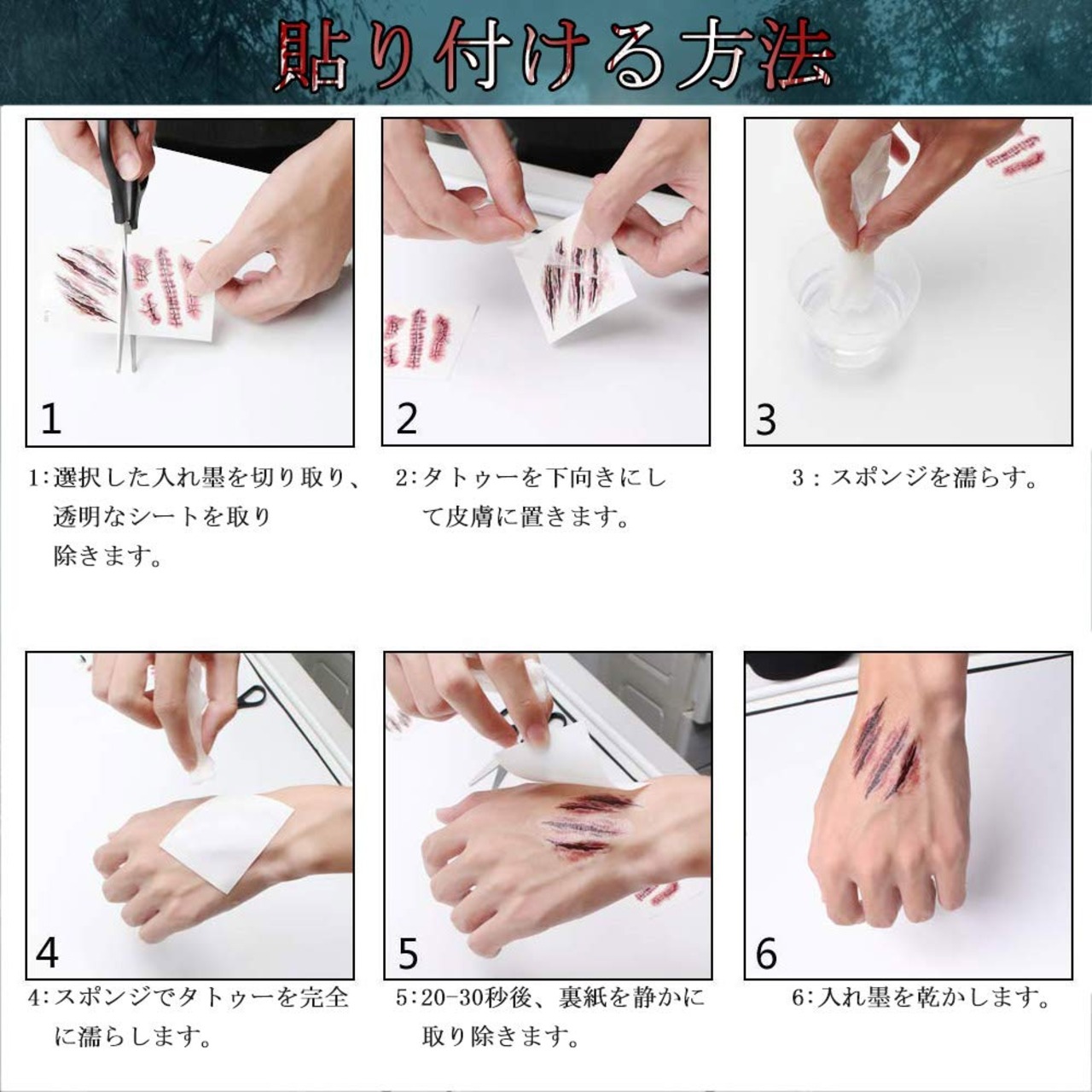 貼り付ける方法

1

1:選択した入れ墨を切り取り、透明なシートを取り除きます。

2

2:タトゥーを下向きにして皮膚に置きます。

3

3:スポンジを濡らす。

4

4:スポンジでタトゥーを完全に濡らします。

5

5:20-30秒後、裏紙を静かに取り除きます。

6

6:入れ墨を乾かします。