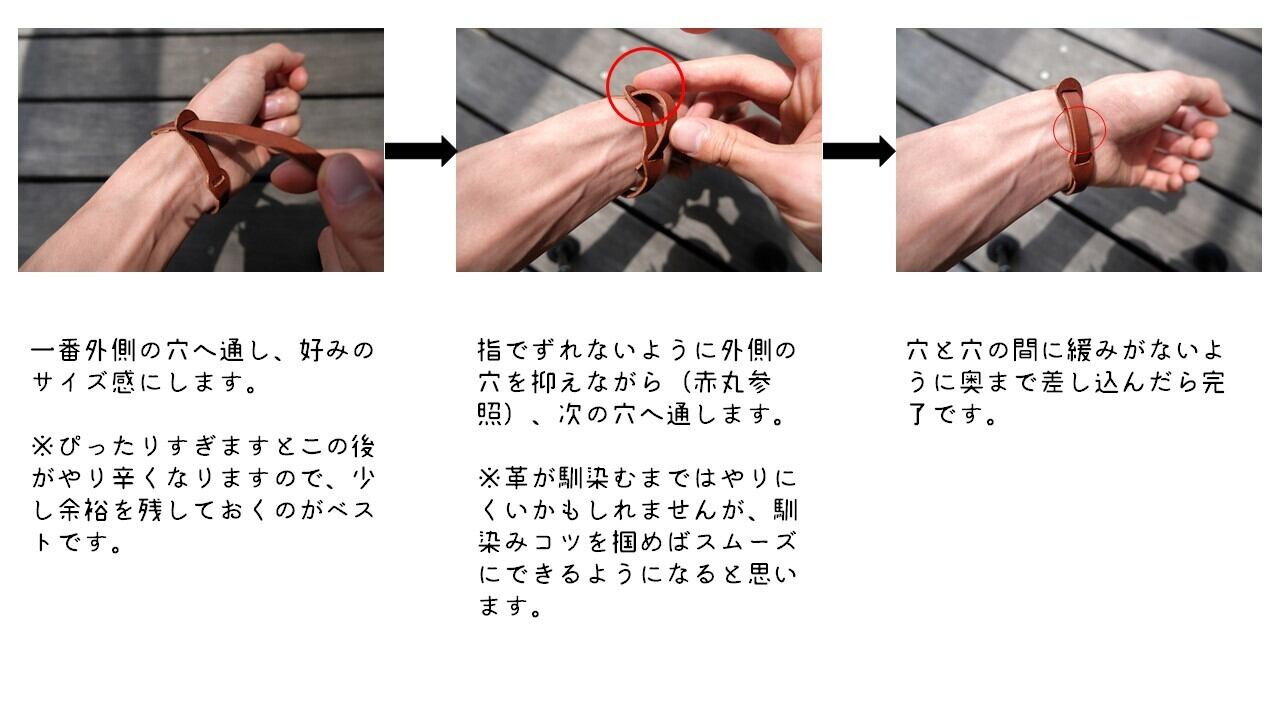 一番外側の穴へ通し、好みのサイズ感にします。

※ぴったりすぎますとこの後がやり辛くなりますので、少し余裕を残しておくのがベストです。

指でずれないように外側の穴を抑えながら（赤丸参照）、次の穴へ通します。

※革が馴染むまではやりにくいかもしれませんが、馴染みコツを掴めばスムーズにできるようになると思います。

穴と穴の間に緩みがないように奥まで差し込んだら完了です。