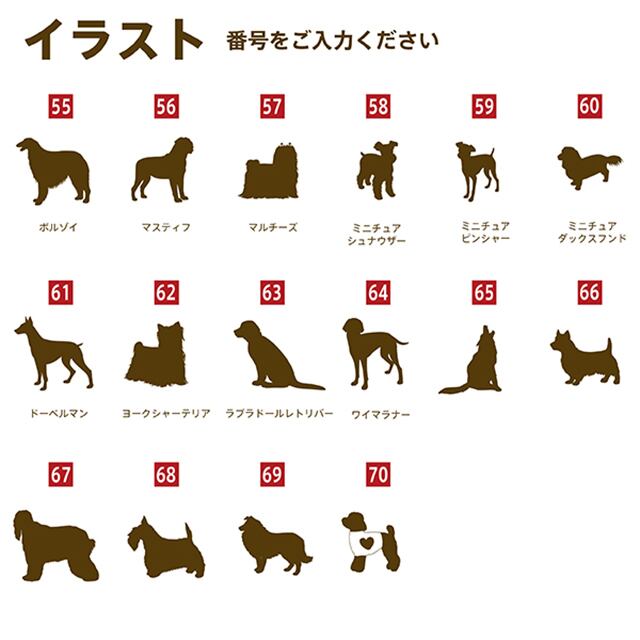 イラスト 番号をご入力ください

55
ボルゾイ

56
マスティフ

57
マルチーズ

58
ミニチュア シュナウザー

59
ミニチュア ピンシャー

60
ミニチュア ダックスフンド

61
ドーベルマン

62
ヨークシャーテリア

63
ラブラドールレトリバー

64
ワイマラナー

65

66

67

68

69

70