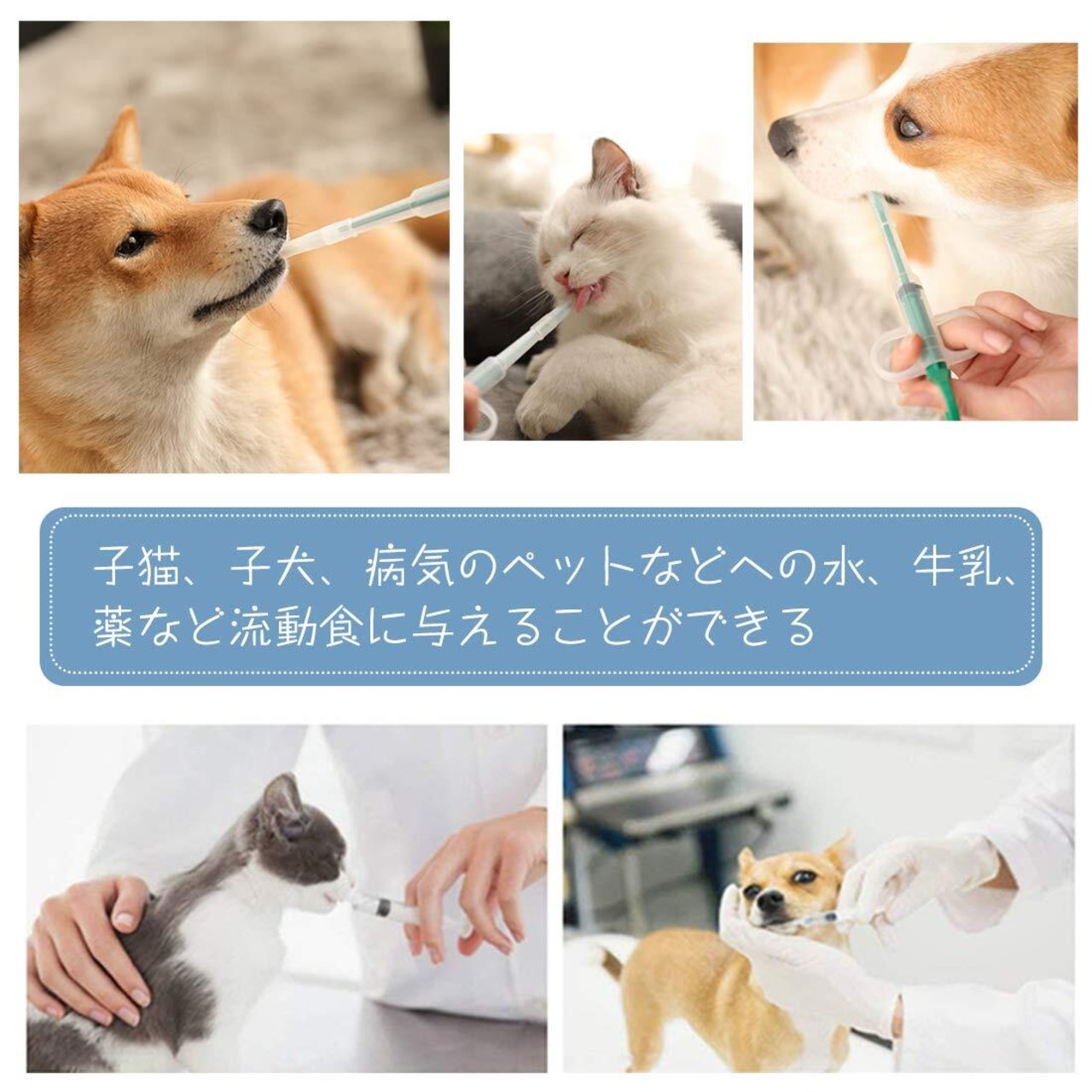 子猫、子犬、病気のペットなどへの水、牛乳、薬など流動食に与えることができる