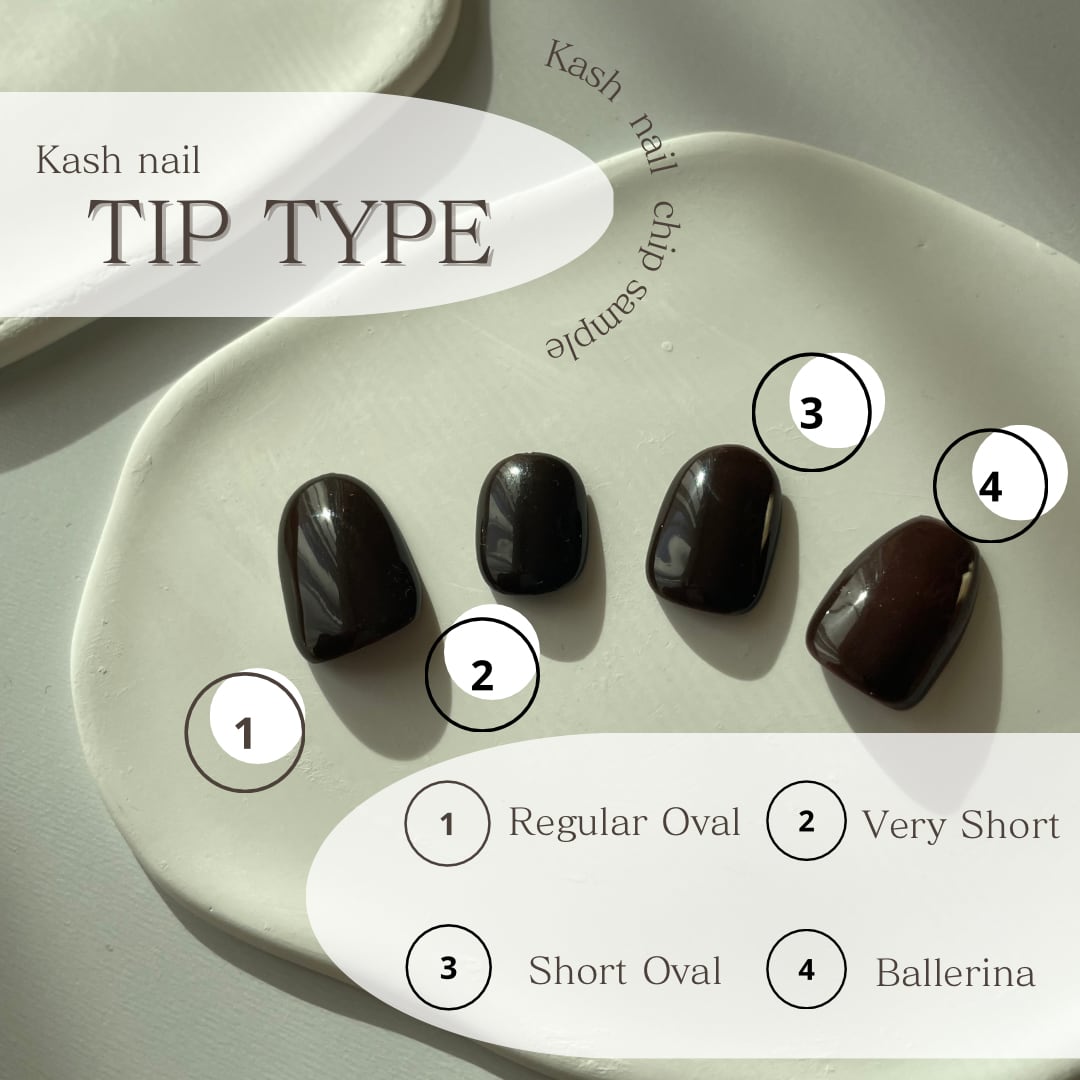 Kash nail
TIP TYPE

Kash nail chip sample

3

4

2

1

1 Regular Oval
2 Very Short
3 Short Oval
4 Ballerina