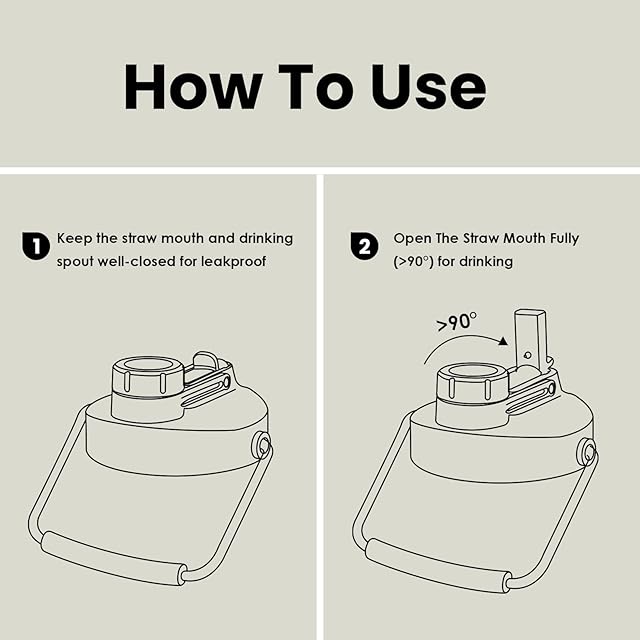 How To Use

1 Keep the straw mouth and drinking spout well-closed for leakproof

2 Open The Straw Mouth Fully (>90°) for drinking

>90°