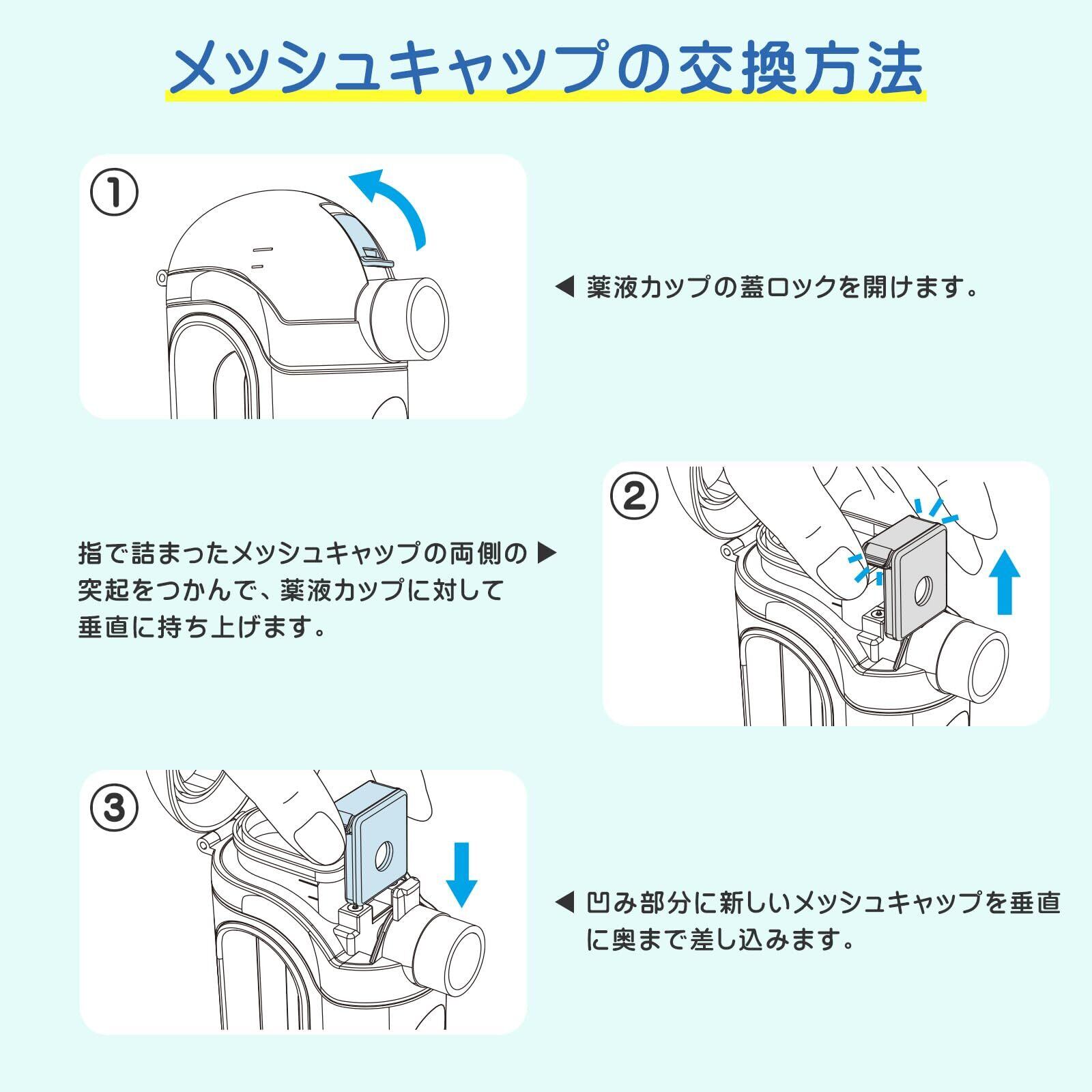 メッシュキャップの交換方法

①

◀ 薬液カップの蓋ロックを開けます。

指で詰まったメッシュキャップの両側の ▶ 突起をつかんで、薬液カップに対して垂直に持ち上げます。

②

③

◀ 凹み部分に新しいメッシュキャップを垂直に奥まで差し込みます。