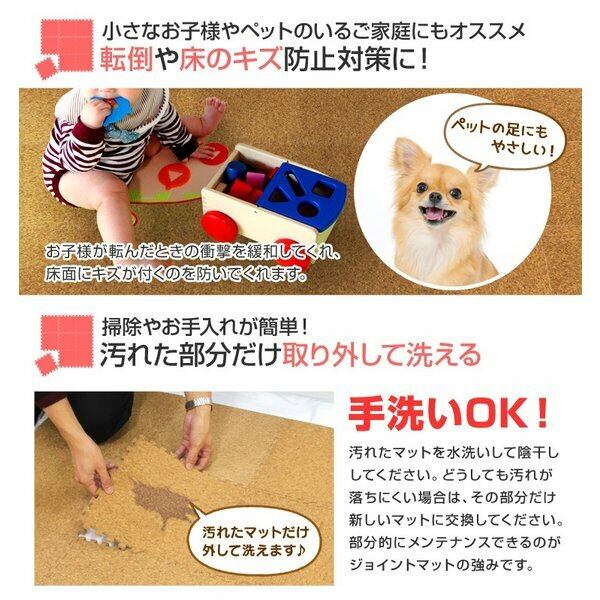 小さなお子様やペットのいるご家庭にもオススメ
転倒や床のキズ防止対策に！

ペットの足にもやさしい！

お子様が転んだときの衝撃を緩和してくれ、床面にキズが付くのを防いでくれます。

掃除やお手入れが簡単！
汚れた部分だけ取り外して洗える

手洗いOK！

汚れたマットを水洗いして陰干ししてください。どうしても汚れが落ちにくい場合は、その部分だけ新しいマットに交換してください。部分的にメンテナンスできるのがジョイントマットの強みです。

汚れたマットだけ外して洗えます♪