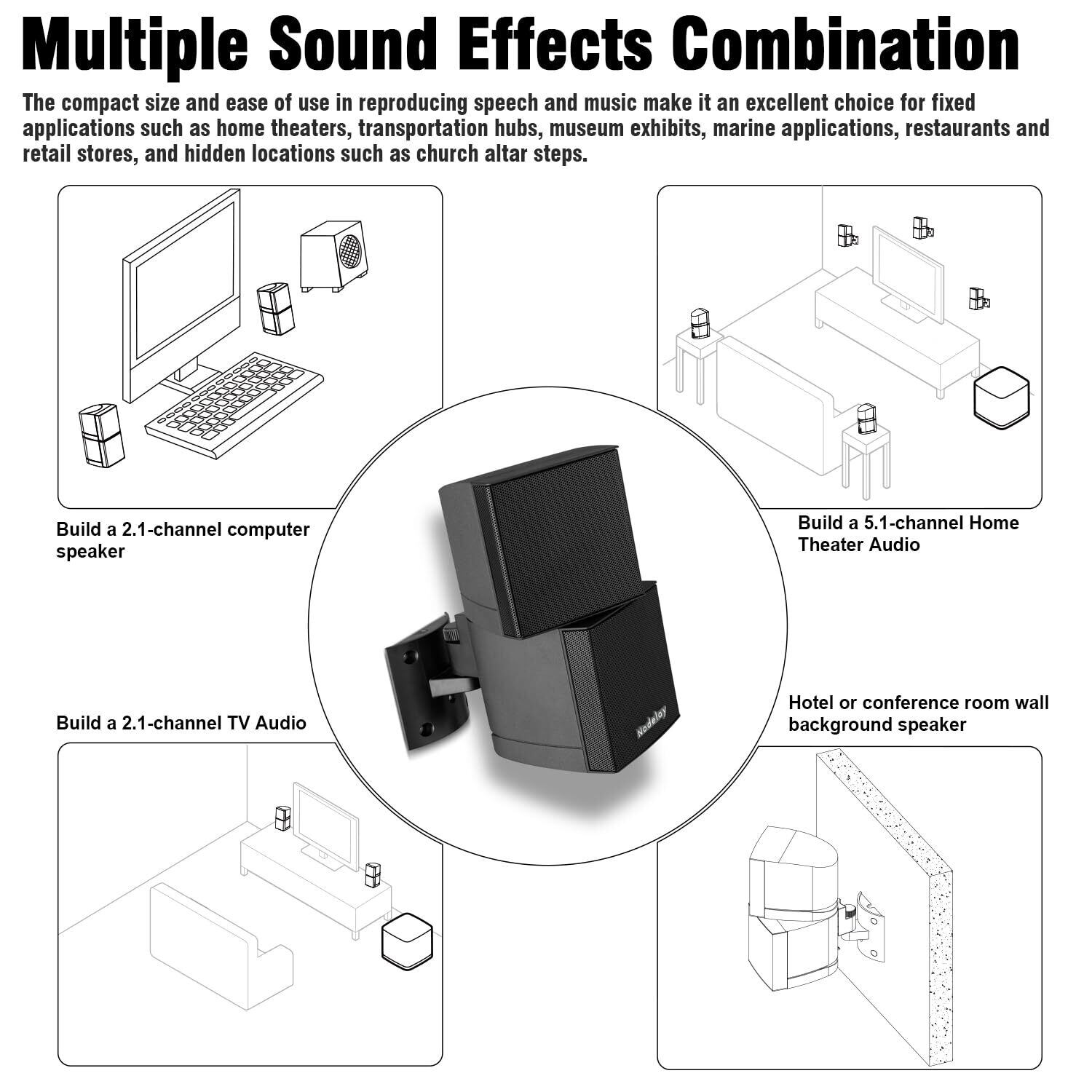 Multiple Sound Effects Combination

The compact size and ease of use in reproducing speech and music make it an excellent choice for fixed applications such as home theaters, transportation hubs, museum exhibits, marine applications, restaurants and retail stores, and hidden locations such as church altar steps.

Build a 2.1-channel computer speaker

Build a 5.1-channel Home Theater Audio

Nodeloy

Build a 2.1-channel TV Audio

Hotel or conference room wall background speaker