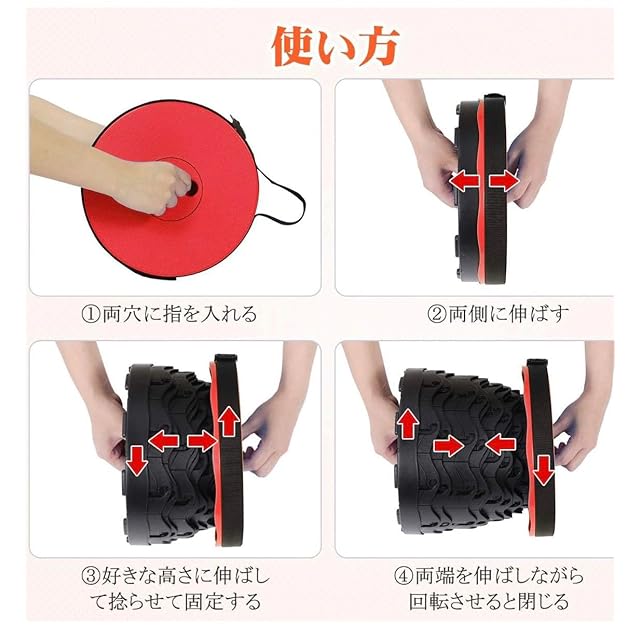 使い方

①両穴に指を入れる

②両側に伸ばす

③好きな高さに伸ばして捻らせて固定する

④両端を伸ばしながら回転させると閉じる