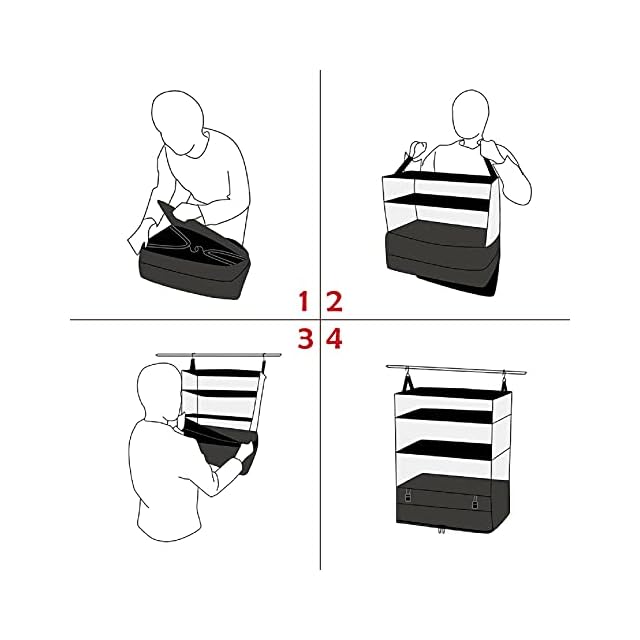 1 2
3 4