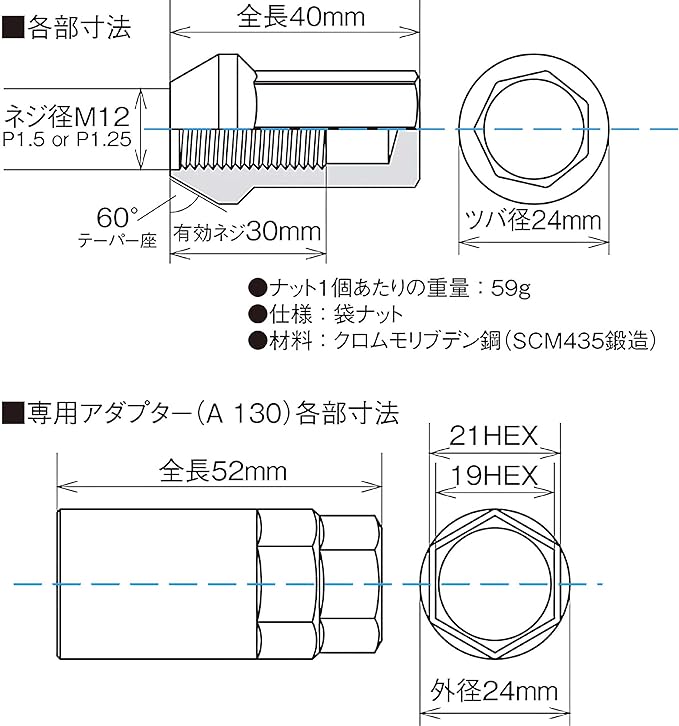 ■各部寸法

全長40mm

ネジ径M12
P1.5 or P1.25

60°
テーパー座

有効ネジ30mm

ツバ径24mm

●ナット1個あたりの重量：59g
●仕様：袋ナット
●材料：クロムモリブデン鋼（SCM435鍛造）

■専用アダプター（A 130）各部寸法

全長52mm

21HEX
19HEX

外径24mm